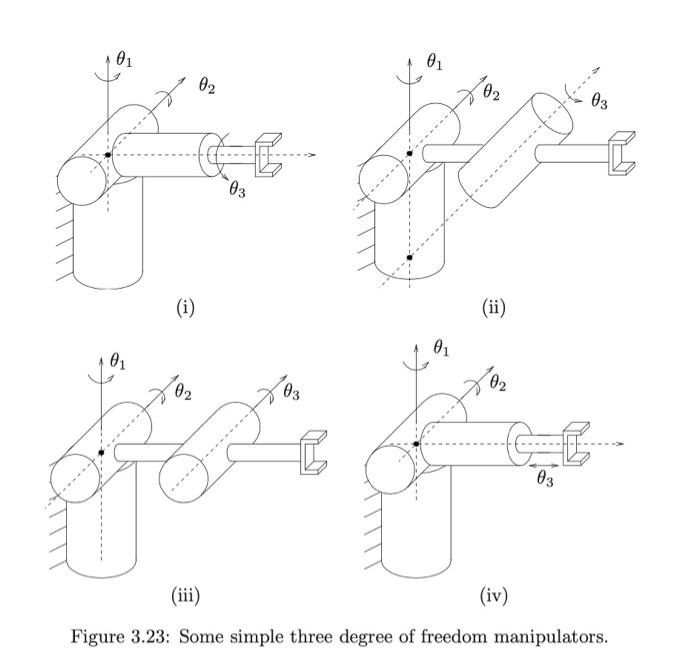 $\theta_1$
$\theta_2$
$\theta_3$
(i)

$\theta_1$
$\theta_2$
$\theta_3$
(ii)

$\theta_1$
$\theta_2$
$\theta_3$
(iii)

$\theta_1$
$\theta_2$
$\theta_3$
(iv)

Figure 3.23: Some simple three degree of freedom manipulators.