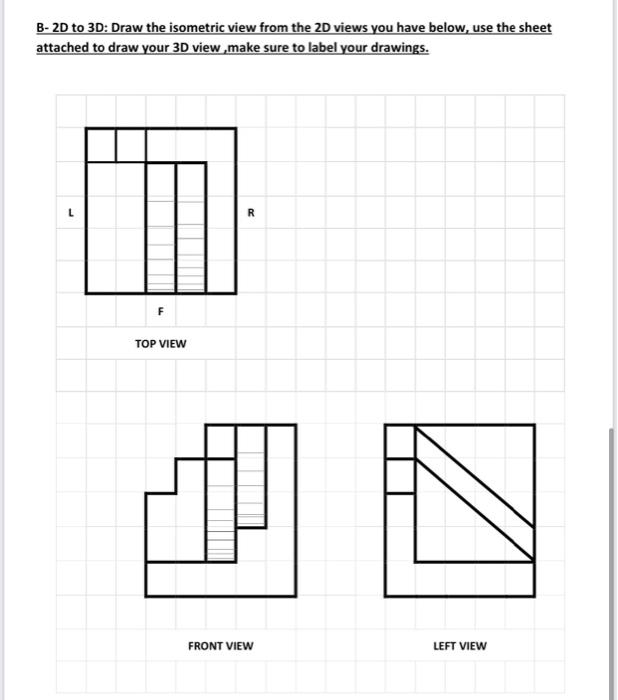 B- 2D to 3D: Draw the isometric view from the 2D views you have below, use the sheet attached to draw your 3D view ,make sure to label your drawings.

L

R

F

TOP VIEW

FRONT VIEW

LEFT VIEW