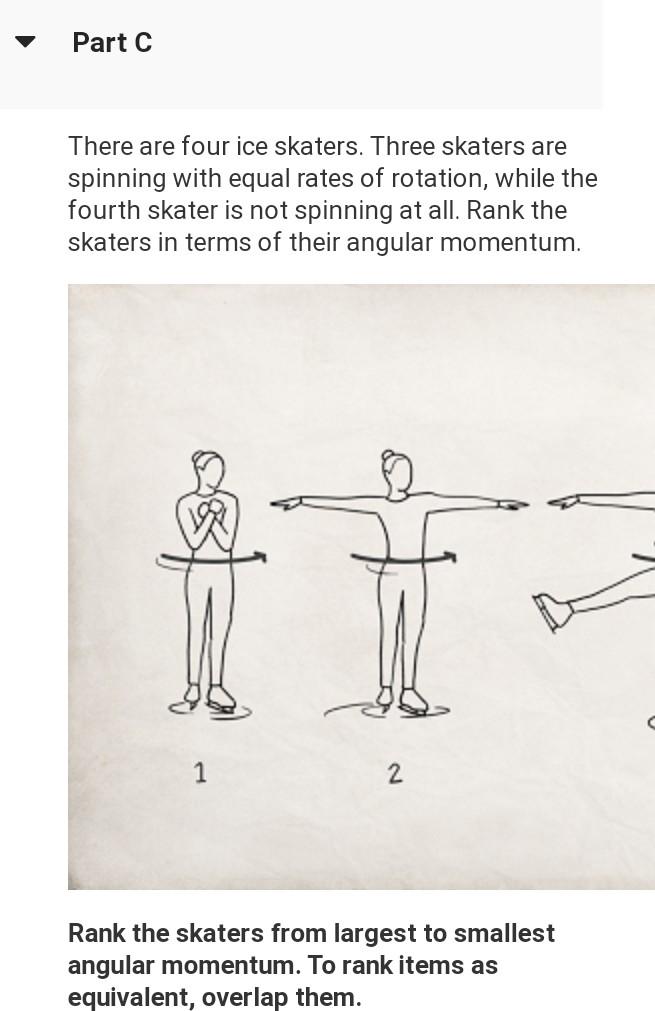 Part C

There are four ice skaters. Three skaters are spinning with equal rates of rotation, while the fourth skater is not spinning at all. Rank the skaters in terms of their angular momentum.

1

2

Rank the skaters from largest to smallest angular momentum. To rank items as equivalent, overlap them.