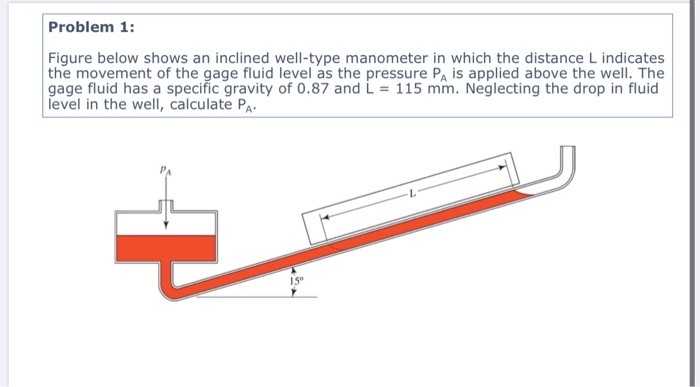 Problem 1:

Figure below shows an inclined well-type manometer in which the distance L indicates the movement of the gage fluid level as the pressure $P_A$ is applied above the well. The gage fluid has a specific gravity of 0.87 and L = 115 mm. Neglecting the drop in fluid level in the well, calculate $P_A$.

$p_A$

L

15°