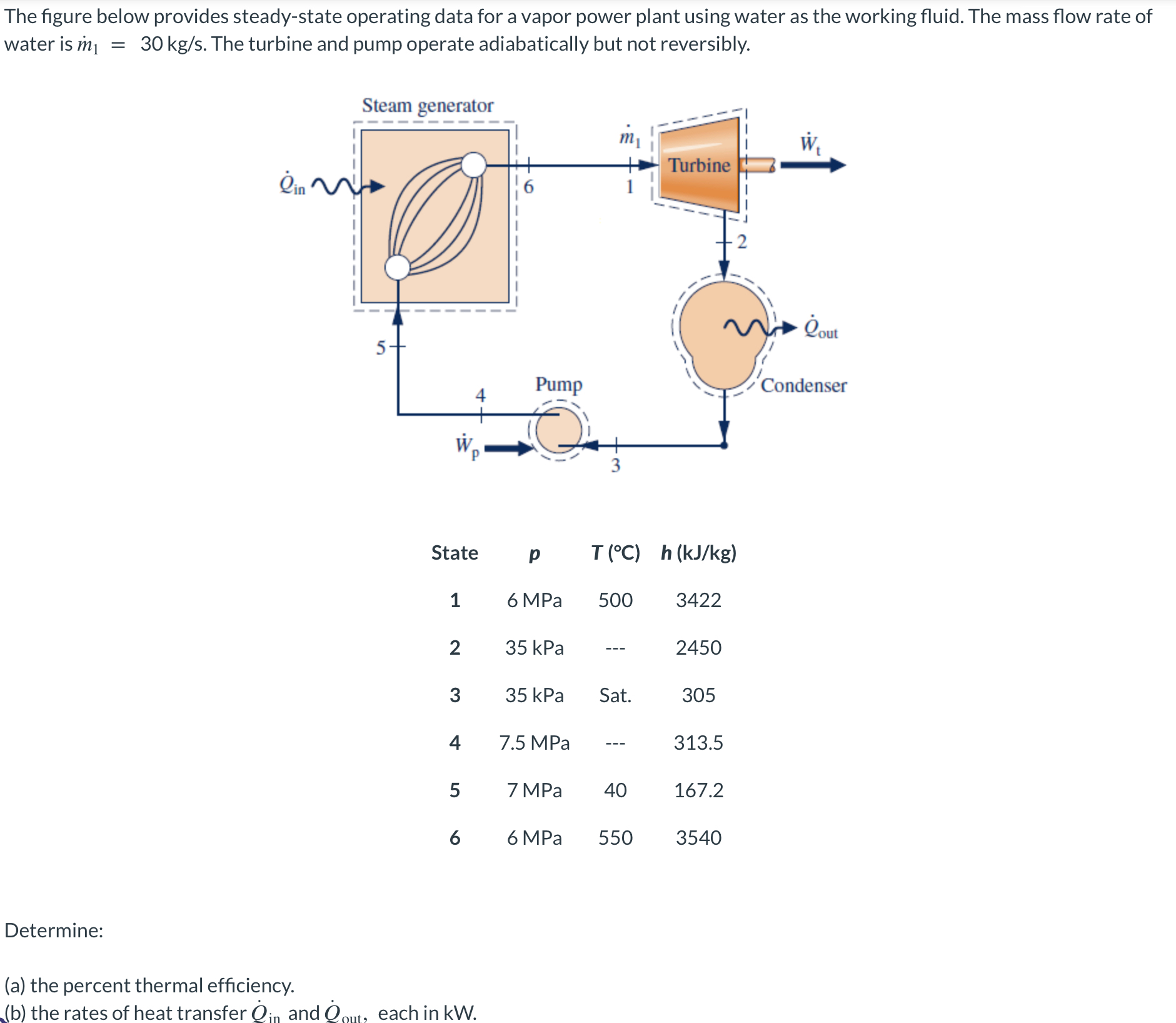 The figure below provides steady-state operating data for a vapor power plant using water as the working fluid. The mass flow rate of water is $\dot{m}_1 = 30$ kg/s. The turbine and pump operate adiabatically but not reversibly.

Steam generator

$\dot{Q}_{in}$

6

$\dot{m}_1$

1

Turbine

$\dot{W}_t$

2

$\dot{Q}_{out}$

Condenser

5

4

Pump

$\dot{W}_p$

3

| State | p | T (°C) | h (kJ/kg) |
|---|---|---|---|
| 1 | 6 MPa | 500 | 3422 |
| 2 | 35 kPa | --- | 2450 |
| 3 | 35 kPa | Sat. | 305 |
| 4 | 7.5 MPa | --- | 313.5 |
| 5 | 7 MPa | 40 | 167.2 |
| 6 | 6 MPa | 550 | 3540 |

Determine:

(a) the percent thermal efficiency.
(b) the rates of heat transfer $\dot{Q}_{in}$ and $\dot{Q}_{out}$, each in kW.