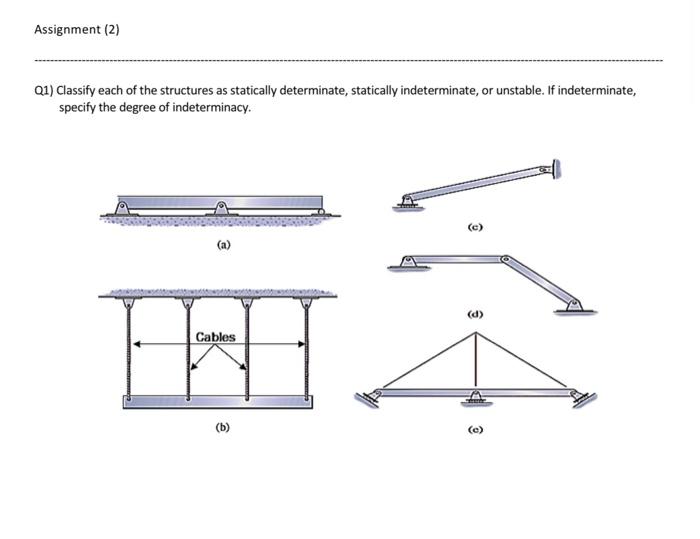 Assignment (2)

Q1) Classify each of the structures as statically determinate, statically indeterminate, or unstable. If indeterminate, specify the degree of indeterminacy.

(a)

Cables

(b)

(c)

(d)

(e)