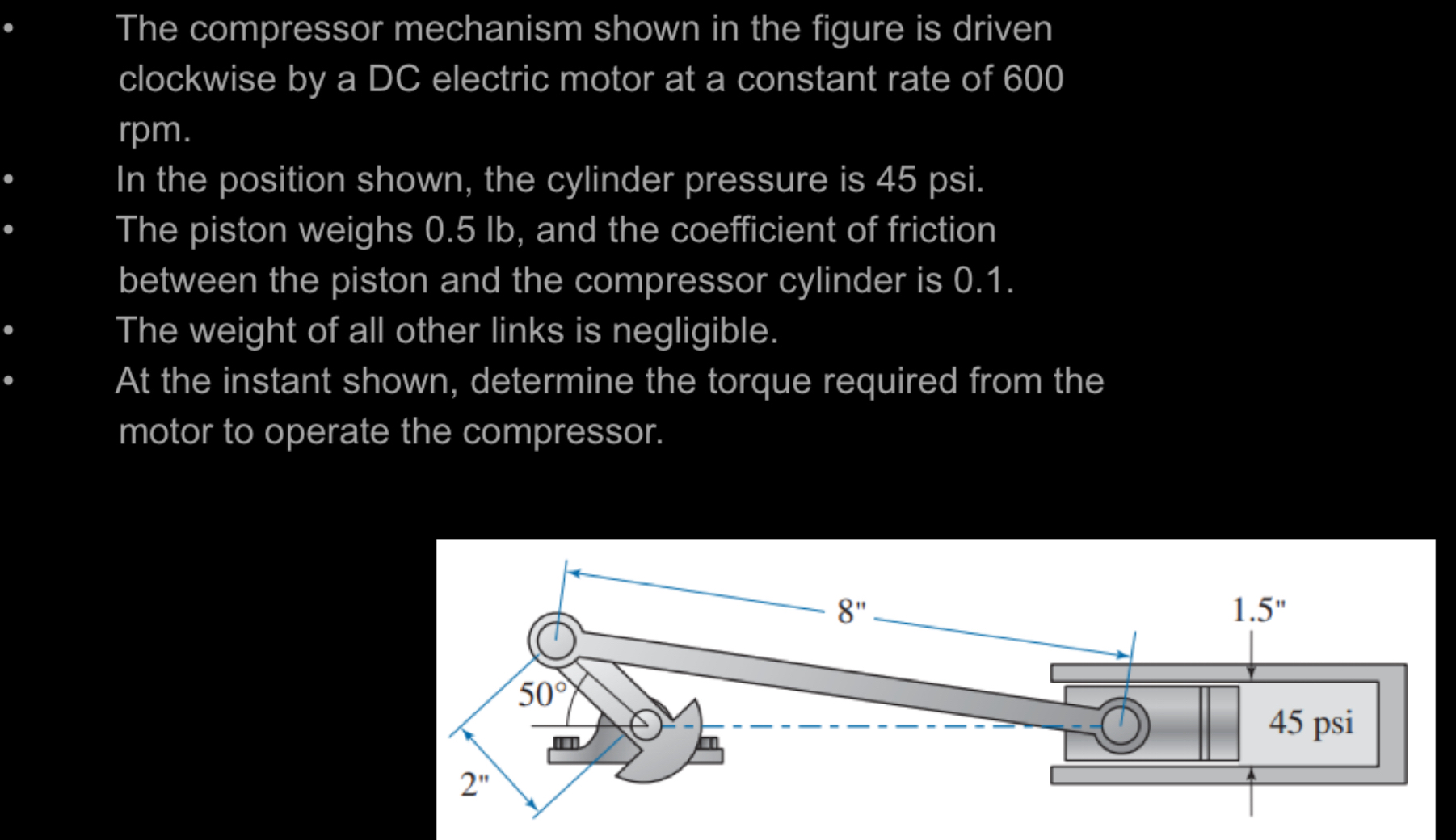 • The compressor mechanism shown in the figure is driven clockwise by a DC electric motor at a constant rate of 600 rpm.
• In the position shown, the cylinder pressure is 45 psi.
• The piston weighs 0.5 lb, and the coefficient of friction between the piston and the compressor cylinder is 0.1.
• The weight of all other links is negligible.
• At the instant shown, determine the torque required from the motor to operate the compressor.

8"
1.5"
50°
45 psi
2"