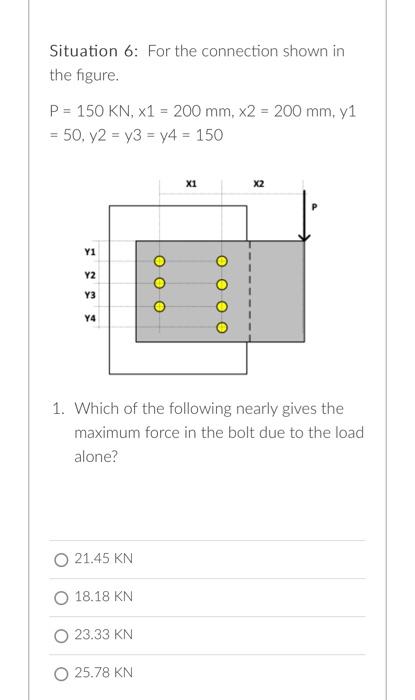 Situation 6: For the connection shown in the figure.

P = 150 KN, x1 = 200 mm, x2 = 200 mm, y1 = 50, y2 = y3 = y4 = 150

X1

X2

P

Y1

Y2

Y3

Y4

1. Which of the following nearly gives the maximum force in the bolt due to the load alone?

21.45 KN

18.18 KN

23.33 KN

25.78 KN