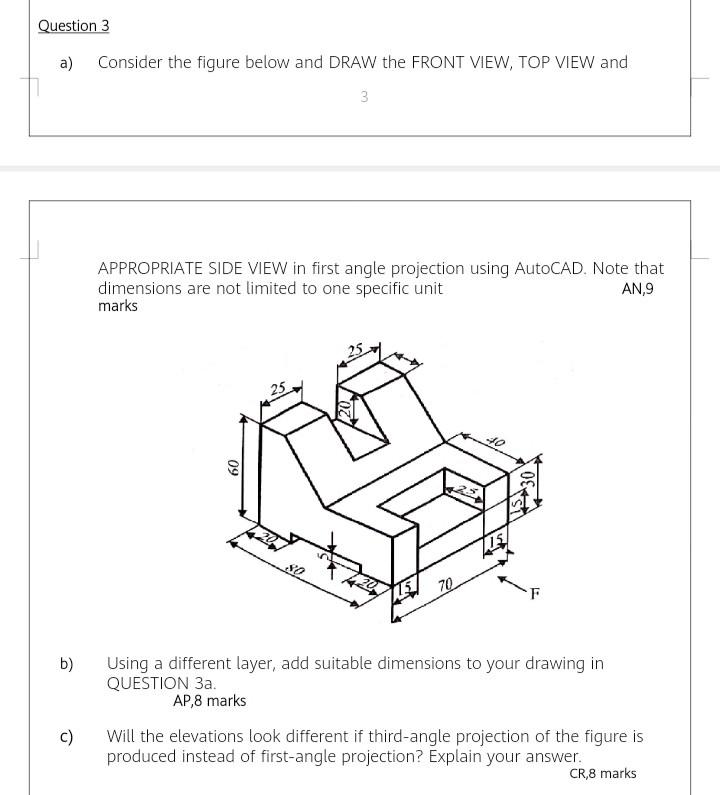 Question 3

a) Consider the figure below and DRAW the FRONT VIEW, TOP VIEW and

3

APPROPRIATE SIDE VIEW in first angle projection using AutoCAD. Note that dimensions are not limited to one specific unit AN,9 marks

25
25
20
60
40
25
30
15
15
20
80
5
20
15
70
F

b) Using a different layer, add suitable dimensions to your drawing in QUESTION 3a.
AP,8 marks

c) Will the elevations look different if third-angle projection of the figure is produced instead of first-angle projection? Explain your answer.
CR,8 marks