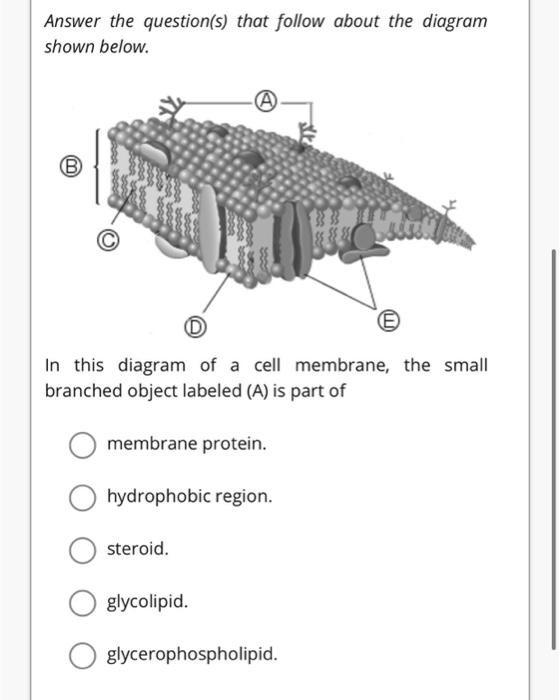 Answer the question(s) that follow about the diagram shown below.

A

B

C

D

E

In this diagram of a cell membrane, the small branched object labeled (A) is part of

membrane protein.

hydrophobic region.

steroid.

glycolipid.

glycerophospholipid.