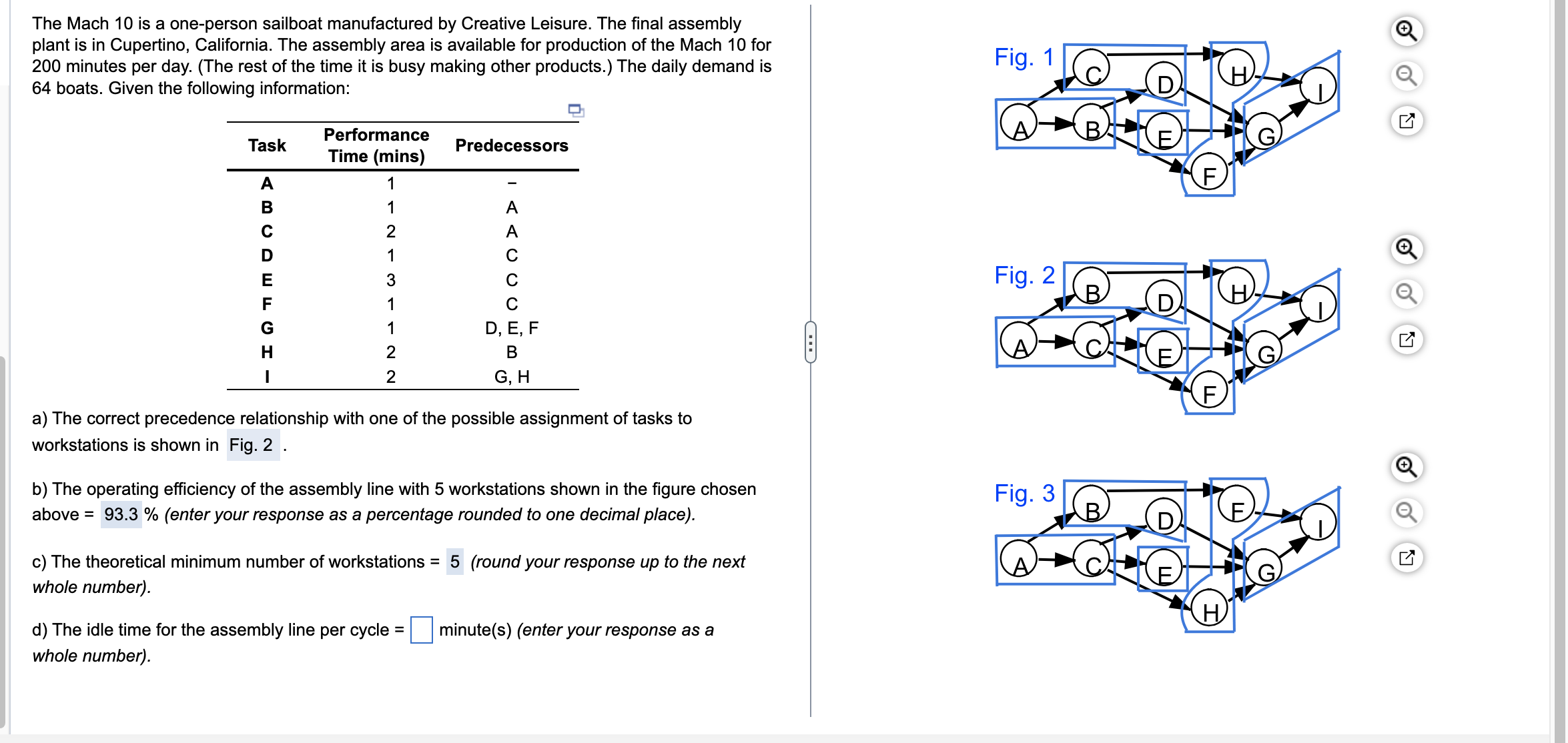 The Mach 10 is a one-person sailboat manufactured by Creative Leisure. The final assembly plant is in Cupertino, California. The assembly area is available for production of the Mach 10 for 200 minutes per day. (The rest of the time it is busy making other products.) The daily demand is 64 boats. Given the following information:

| Task | Performance Time (mins) | Predecessors |
|---|---|---|
| A | 1 | – |
| B | 1 | A |
| C | 2 | A |
| D | 1 | C |
| E | 3 | C |
| F | 1 | C |
| G | 1 | D, E, F |
| H | 2 | B |
| I | 2 | G, H |

a) The correct precedence relationship with one of the possible assignment of tasks to workstations is shown in Fig. 2 .

b) The operating efficiency of the assembly line with 5 workstations shown in the figure chosen above = 93.3 % (enter your response as a percentage rounded to one decimal place).

c) The theoretical minimum number of workstations = 5 (round your response up to the next whole number).

d) The idle time for the assembly line per cycle = minute(s) (enter your response as a whole number).

Fig. 1
C D H I A B E G F

Fig. 2
B D H I A C E G F

Fig. 3
B D F I A C E G H