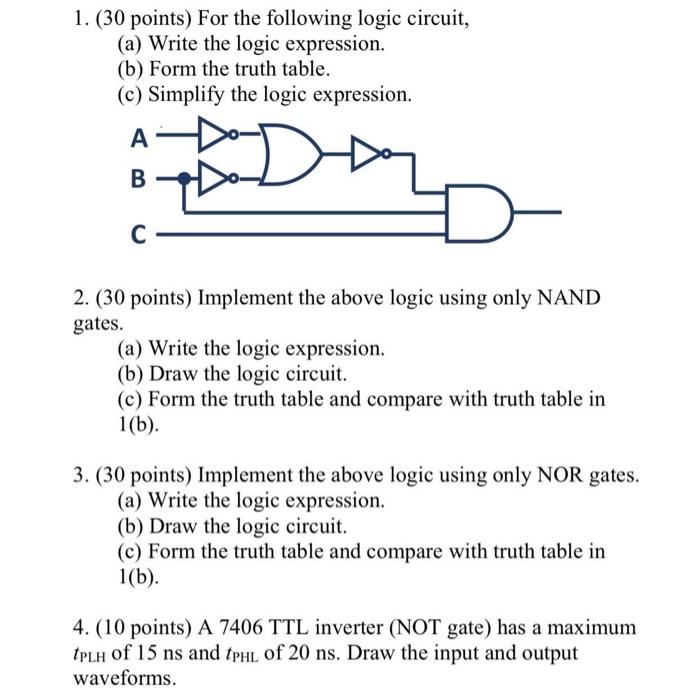 1. (30 points) For the following logic circuit,
(a) Write the logic expression.
(b) Form the truth table.
(c) Simplify the logic expression.

A
B
C

2. (30 points) Implement the above logic using only NAND gates.
(a) Write the logic expression.
(b) Draw the logic circuit.
(c) Form the truth table and compare with truth table in 1(b).

3. (30 points) Implement the above logic using only NOR gates.
(a) Write the logic expression.
(b) Draw the logic circuit.
(c) Form the truth table and compare with truth table in 1(b).

4. (10 points) A 7406 TTL inverter (NOT gate) has a maximum $t_{PLH}$ of 15 ns and $t_{PHL}$ of 20 ns. Draw the input and output waveforms.