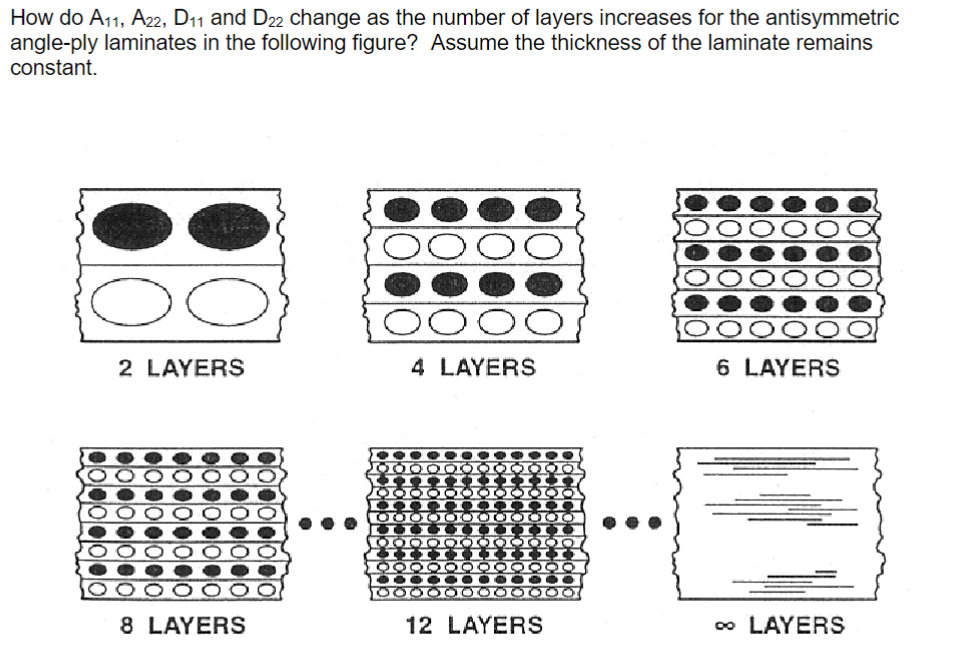 How do $A_{11}$, $A_{22}$, $D_{11}$ and $D_{22}$ change as the number of layers increases for the antisymmetric angle-ply laminates in the following figure? Assume the thickness of the laminate remains constant.

2 LAYERS

4 LAYERS

6 LAYERS

8 LAYERS

12 LAYERS

$\infty$ LAYERS