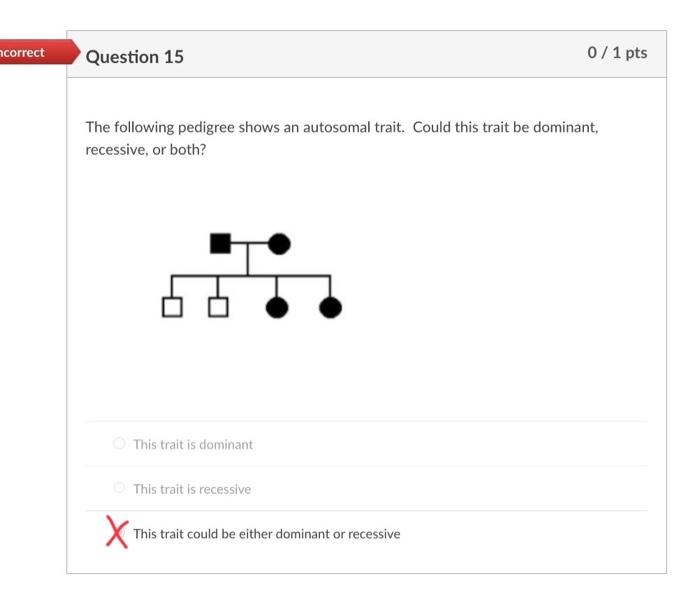 ncorrect

Question 15

0 / 1 pts

The following pedigree shows an autosomal trait. Could this trait be dominant, recessive, or both?

This trait is dominant

This trait is recessive

This trait could be either dominant or recessive