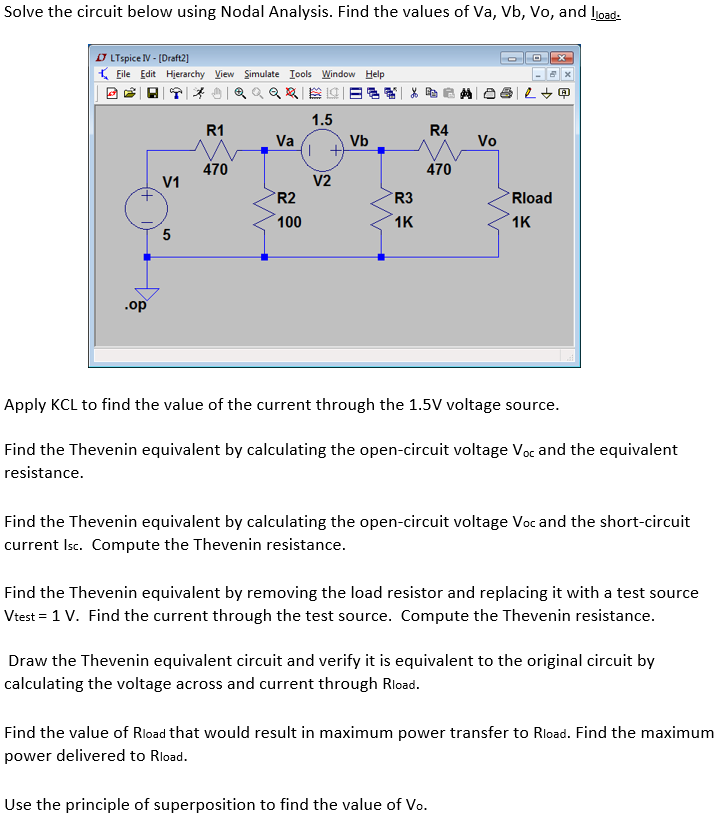 Solve the circuit below using Nodal Analysis. Find the values of Va, Vb, Vo, and $I_{load}$.

LTspice IV - [Draft2]
File Edit Hierarchy View Simulate Tools Window Help

R1
470
Va
1.5
V2
Vb
R4
470
Vo
V1
5
R2
100
R3
1K
Rload
1K
.op

Apply KCL to find the value of the current through the 1.5V voltage source.

Find the Thevenin equivalent by calculating the open-circuit voltage $V_{oc}$ and the equivalent resistance.

Find the Thevenin equivalent by calculating the open-circuit voltage $V_{oc}$ and the short-circuit current $I_{sc}$. Compute the Thevenin resistance.

Find the Thevenin equivalent by removing the load resistor and replacing it with a test source $V_{test}$ = 1 V. Find the current through the test source. Compute the Thevenin resistance.

Draw the Thevenin equivalent circuit and verify it is equivalent to the original circuit by calculating the voltage across and current through $R_{load}$.

Find the value of $R_{load}$ that would result in maximum power transfer to $R_{load}$. Find the maximum power delivered to $R_{load}$.

Use the principle of superposition to find the value of $V_o$.