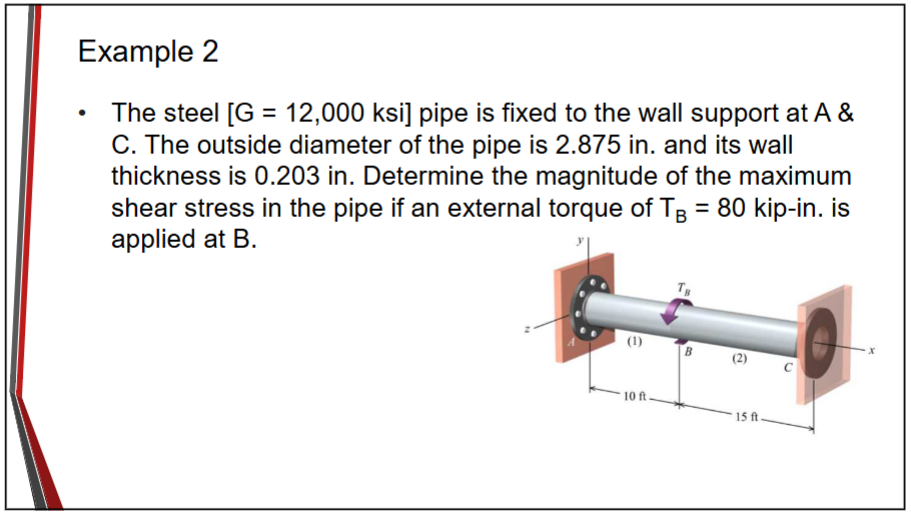 Example 2

• The steel [G = 12,000 ksi] pipe is fixed to the wall support at A & C. The outside diameter of the pipe is 2.875 in. and its wall thickness is 0.203 in. Determine the magnitude of the maximum shear stress in the pipe if an external torque of $T_B$ = 80 kip-in. is applied at B.

y
$T_B$
z
A
(1)
B
(2)
C
x
10 ft
15 ft