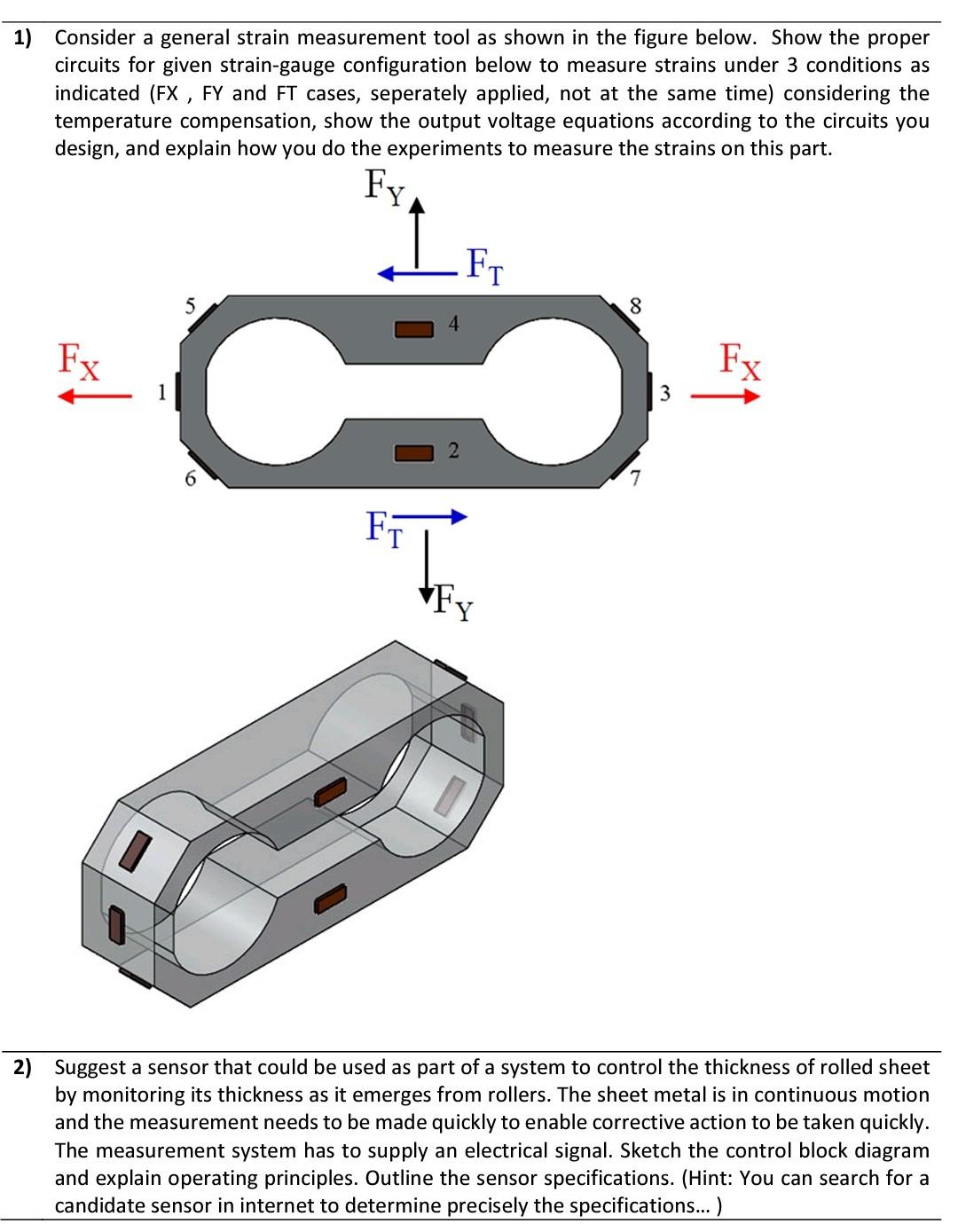 1) Consider a general strain measurement tool as shown in the figure below. Show the proper circuits for given strain-gauge configuration below to measure strains under 3 conditions as indicated (FX , FY and FT cases, seperately applied, not at the same time) considering the temperature compensation, show the output voltage equations according to the circuits you design, and explain how you do the experiments to measure the strains on this part.

$F_Y$

$F_T$

5

4

8

$F_X$

1

3

$F_X$

2

6

7

$F_T$

$F_Y$

2) Suggest a sensor that could be used as part of a system to control the thickness of rolled sheet by monitoring its thickness as it emerges from rollers. The sheet metal is in continuous motion and the measurement needs to be made quickly to enable corrective action to be taken quickly. The measurement system has to supply an electrical signal. Sketch the control block diagram and explain operating principles. Outline the sensor specifications. (Hint: You can search for a candidate sensor in internet to determine precisely the specifications… )