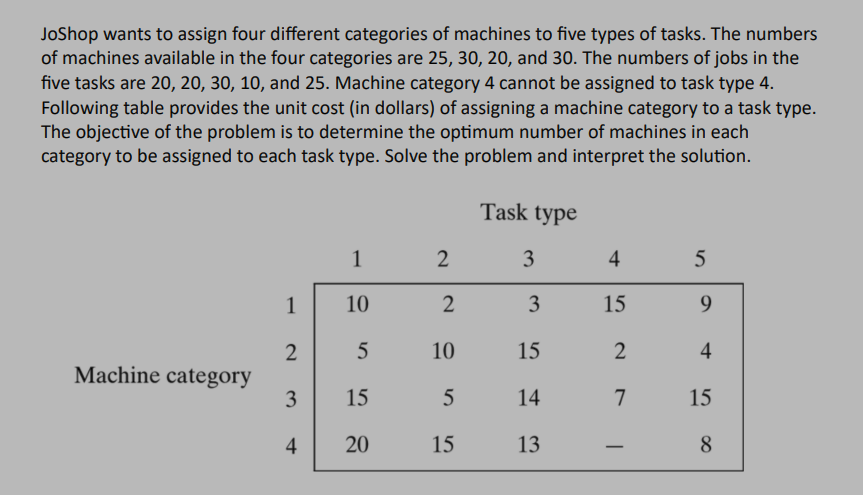 JoShop wants to assign four different categories of machines to five types of tasks. The numbers of machines available in the four categories are 25, 30, 20, and 30. The numbers of jobs in the five tasks are 20, 20, 30, 10, and 25. Machine category 4 cannot be assigned to task type 4. Following table provides the unit cost (in dollars) of assigning a machine category to a task type. The objective of the problem is to determine the optimum number of machines in each category to be assigned to each task type. Solve the problem and interpret the solution.

Task type

Machine category

| | 1 | 2 | 3 | 4 | 5 |
|---|---|---|---|---|---|
| 1 | 10 | 2 | 3 | 15 | 9 |
| 2 | 5 | 10 | 15 | 2 | 4 |
| 3 | 15 | 5 | 14 | 7 | 15 |
| 4 | 20 | 15 | 13 | — | 8 |