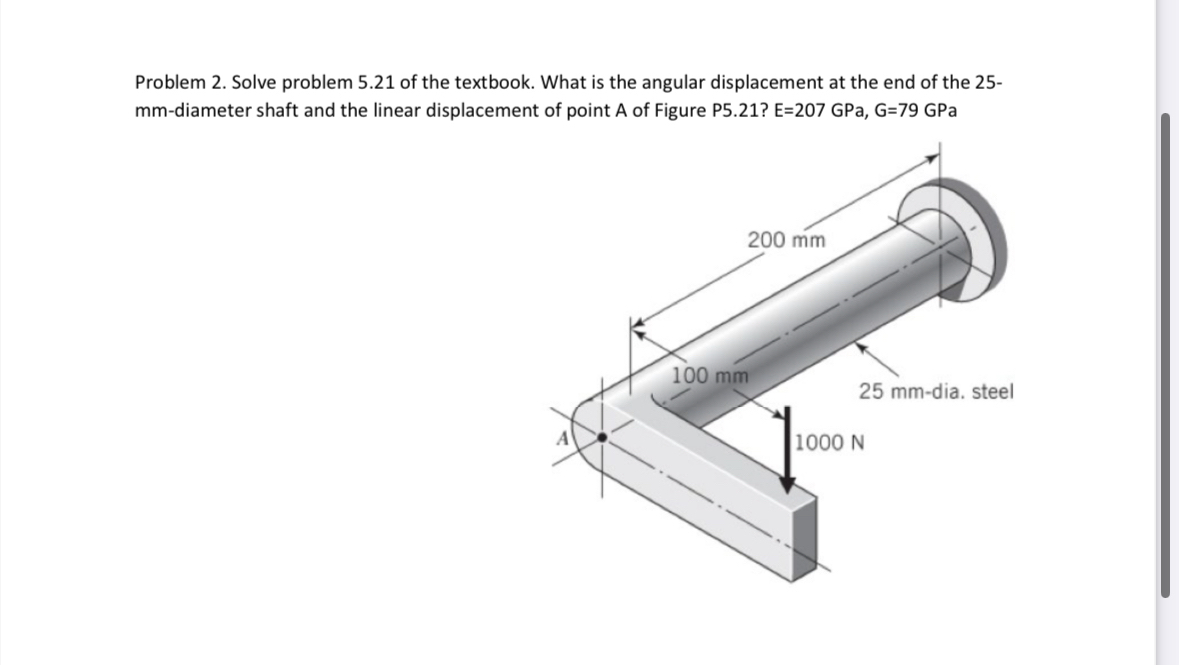 Problem 2. Solve problem 5.21 of the textbook. What is the angular displacement at the end of the 25-mm-diameter shaft and the linear displacement of point A of Figure P5.21? E=207 GPa, G=79 GPa

200 mm

100 mm

25 mm-dia. steel

A

1000 N