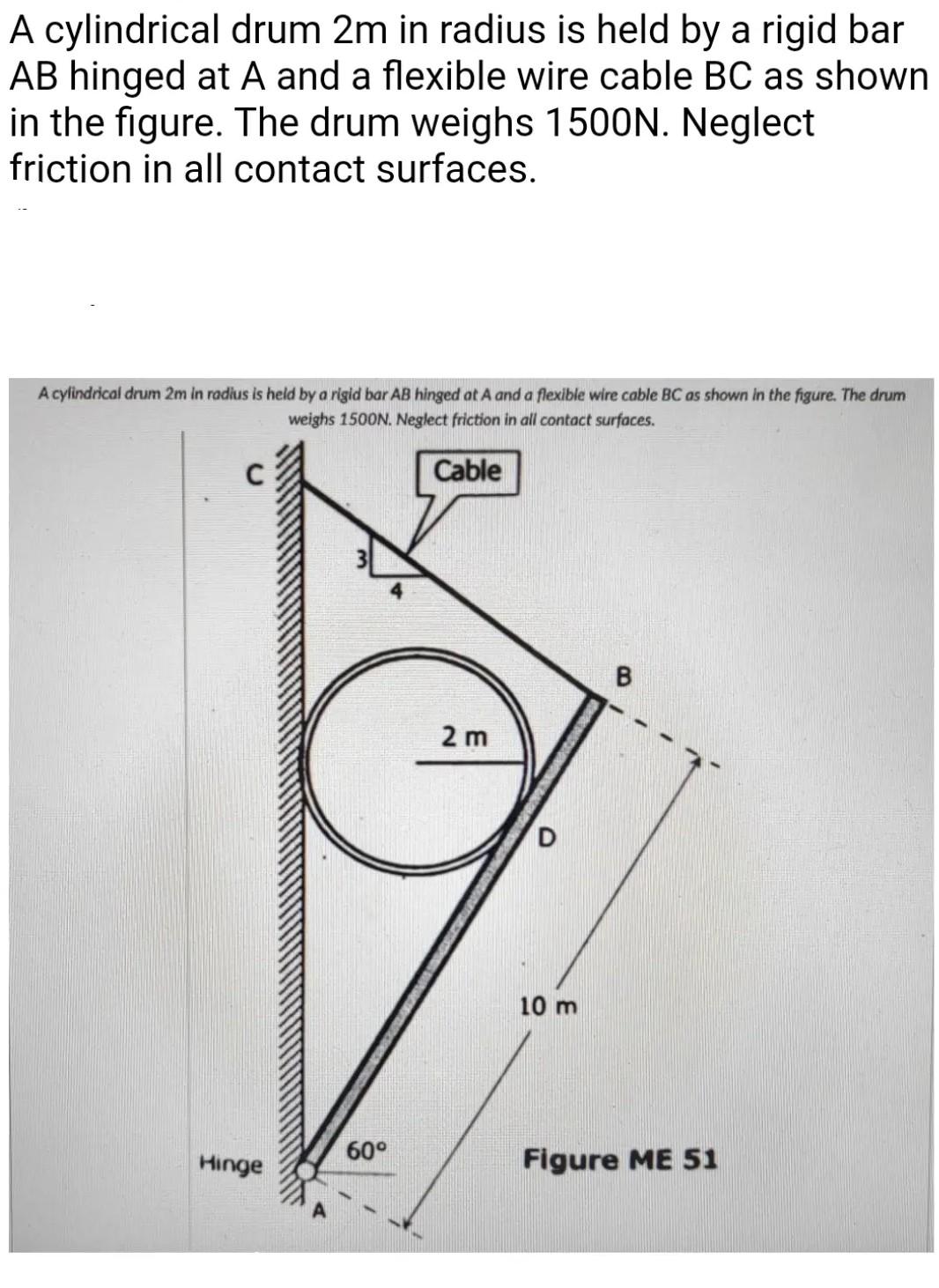 A cylindrical drum 2m in radius is held by a rigid bar AB hinged at A and a flexible wire cable BC as shown in the figure. The drum weighs 1500N. Neglect friction in all contact surfaces.

A cylindrical drum 2m in radius is held by a rigid bar AB hinged at A and a flexible wire cable BC as shown in the figure. The drum weighs 1500N. Neglect friction in all contact surfaces.

C

Cable

3

4

B

2 m

D

10 m

60°

Hinge

A

Figure ME 51