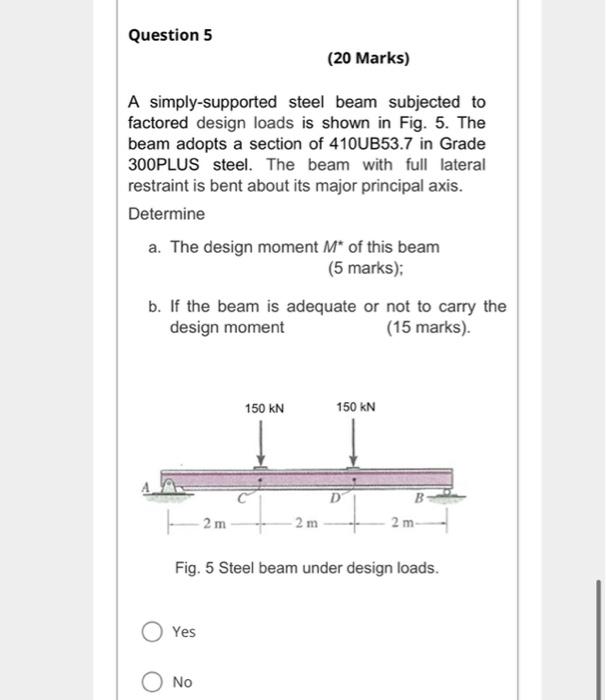 Question 5

(20 Marks)

A simply-supported steel beam subjected to factored design loads is shown in Fig. 5. The beam adopts a section of 410UB53.7 in Grade 300PLUS steel. The beam with full lateral restraint is bent about its major principal axis.

Determine

a. The design moment $M^*$ of this beam (5 marks);

b. If the beam is adequate or not to carry the design moment (15 marks).

150 kN 150 kN

A C D B

2 m 2 m 2 m

Fig. 5 Steel beam under design loads.

Yes

No