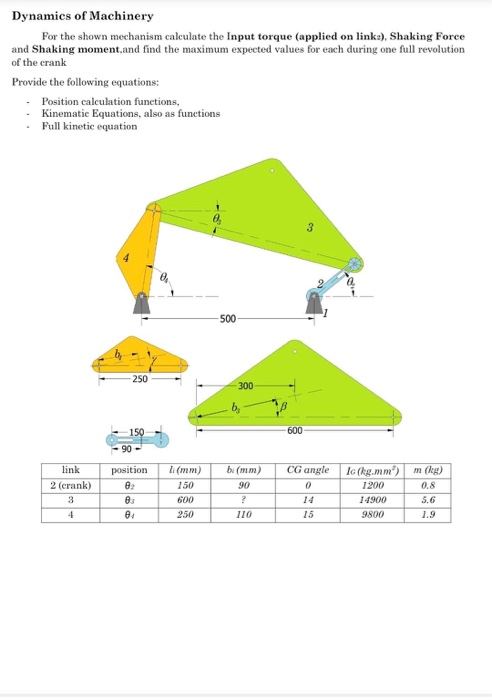 Dynamics of Machinery

For the shown mechanism calculate the Input torque (applied on link$_2$), Shaking Force and Shaking moment,and find the maximum expected values for each during one full revolution of the crank

Provide the following equations:

- Position calculation functions,
- Kinematic Equations, also as functions
- Full kinetic equation

$\theta_3$

3

4

$\theta_4$

2

$\theta_2$

1

500

$b_4$

$\gamma$

250

300

$b_3$

$\beta$

600

150

90

| link | position | $l_i$ (mm) | $b_i$ (mm) | CG angle | $I_G$ (kg.mm$^2$) | m (kg) |
|---|---|---|---|---|---|---|
| 2 (crank) | $\theta_2$ | 150 | 90 | 0 | 1200 | 0.8 |
| 3 | $\theta_3$ | 600 | ? | 14 | 14900 | 5.6 |
| 4 | $\theta_4$ | 250 | 110 | 15 | 9800 | 1.9 |