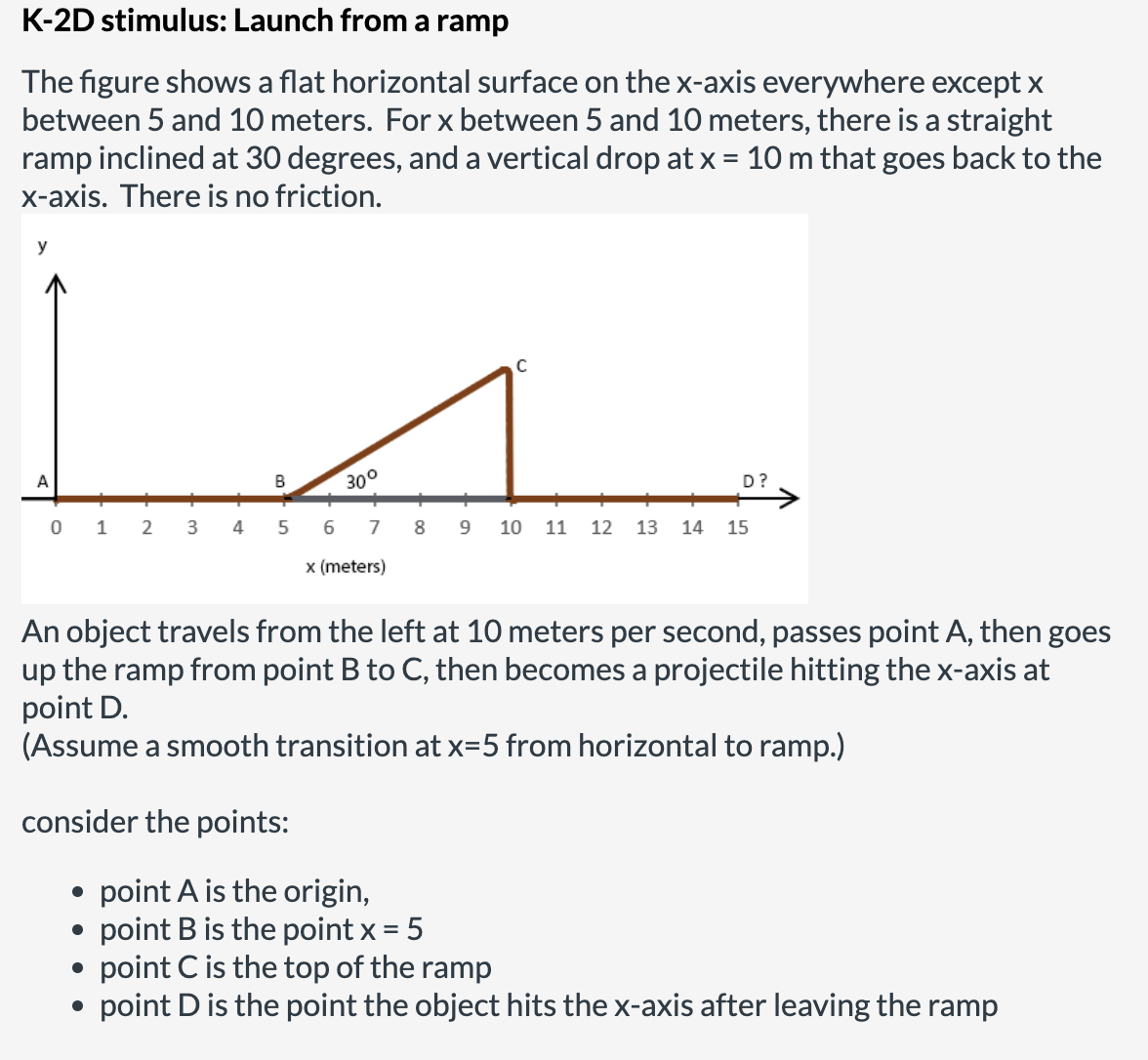 K-2D stimulus: Launch from a ramp

The figure shows a flat horizontal surface on the x-axis everywhere except x between 5 and 10 meters. For x between 5 and 10 meters, there is a straight ramp inclined at 30 degrees, and a vertical drop at x = 10 m that goes back to the x-axis. There is no friction.

y
C
A
B
$30^o$
D ?
0 1 2 3 4 5 6 7 8 9 10 11 12 13 14 15
x (meters)

An object travels from the left at 10 meters per second, passes point A, then goes up the ramp from point B to C, then becomes a projectile hitting the x-axis at point D.
(Assume a smooth transition at x=5 from horizontal to ramp.)

consider the points:

• point A is the origin,
• point B is the point x = 5
• point C is the top of the ramp
• point D is the point the object hits the x-axis after leaving the ramp