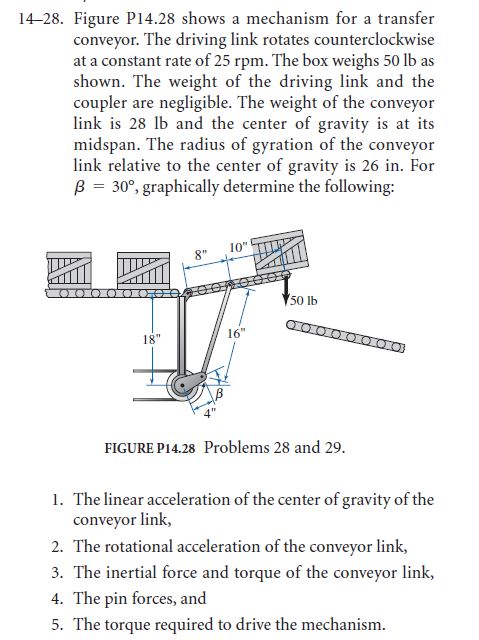 14–28. Figure P14.28 shows a mechanism for a transfer conveyor. The driving link rotates counterclockwise at a constant rate of 25 rpm. The box weighs 50 lb as shown. The weight of the driving link and the coupler are negligible. The weight of the conveyor link is 28 lb and the center of gravity is at its midspan. The radius of gyration of the conveyor link relative to the center of gravity is 26 in. For $\beta = 30°$, graphically determine the following:

8"
10"
50 lb
18"
16"
$\beta$
4"

FIGURE P14.28 Problems 28 and 29.

1. The linear acceleration of the center of gravity of the conveyor link,
2. The rotational acceleration of the conveyor link,
3. The inertial force and torque of the conveyor link,
4. The pin forces, and
5. The torque required to drive the mechanism.