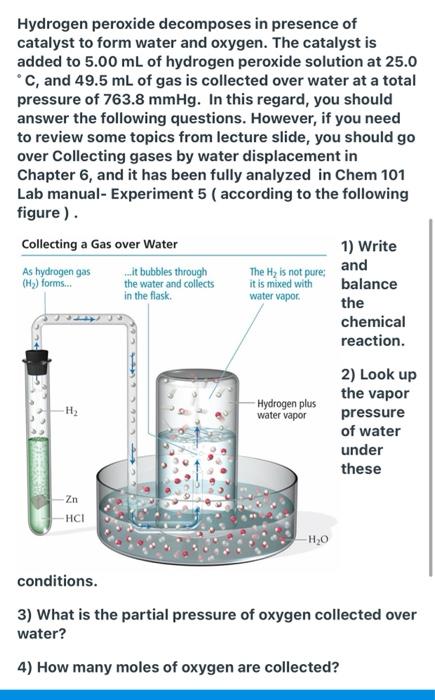 Hydrogen peroxide decomposes in presence of catalyst to form water and oxygen. The catalyst is added to 5.00 mL of hydrogen peroxide solution at 25.0 °C, and 49.5 mL of gas is collected over water at a total pressure of 763.8 mmHg. In this regard, you should answer the following questions. However, if you need to review some topics from lecture slide, you should go over Collecting gases by water displacement in Chapter 6, and it has been fully analyzed in Chem 101 Lab manual- Experiment 5 ( according to the following figure ) .

Collecting a Gas over Water

As hydrogen gas ($H_2$) forms...

...it bubbles through the water and collects in the flask.

The $H_2$ is not pure; it is mixed with water vapor.

$H_2$

Hydrogen plus water vapor

Zn

HCl

$H_2O$

1) Write and balance the chemical reaction.

2) Look up the vapor pressure of water under these conditions.

3) What is the partial pressure of oxygen collected over water?

4) How many moles of oxygen are collected?