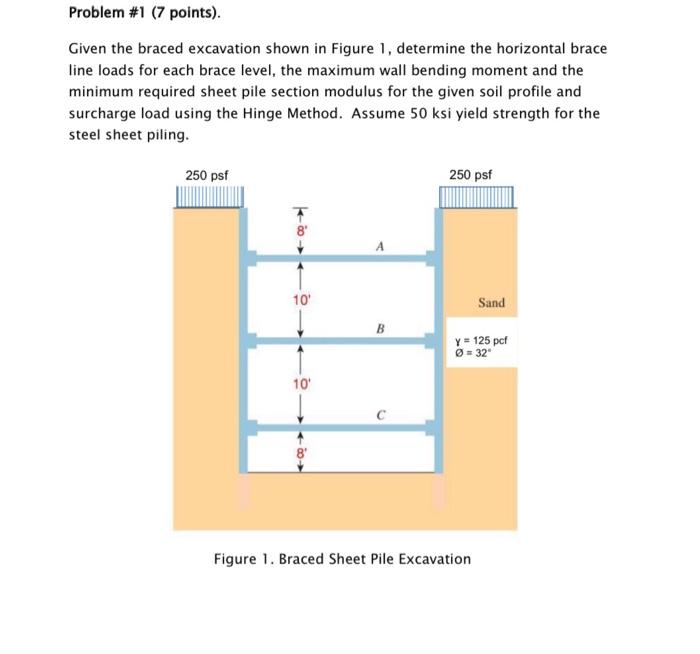 Problem #1 (7 points).

Given the braced excavation shown in Figure 1, determine the horizontal brace line loads for each brace level, the maximum wall bending moment and the minimum required sheet pile section modulus for the given soil profile and surcharge load using the Hinge Method. Assume 50 ksi yield strength for the steel sheet piling.

250 psf

250 psf

8'

A

10'

Sand

B

γ = 125 pcf
Ø = 32°

10'

C

8'

Figure 1. Braced Sheet Pile Excavation