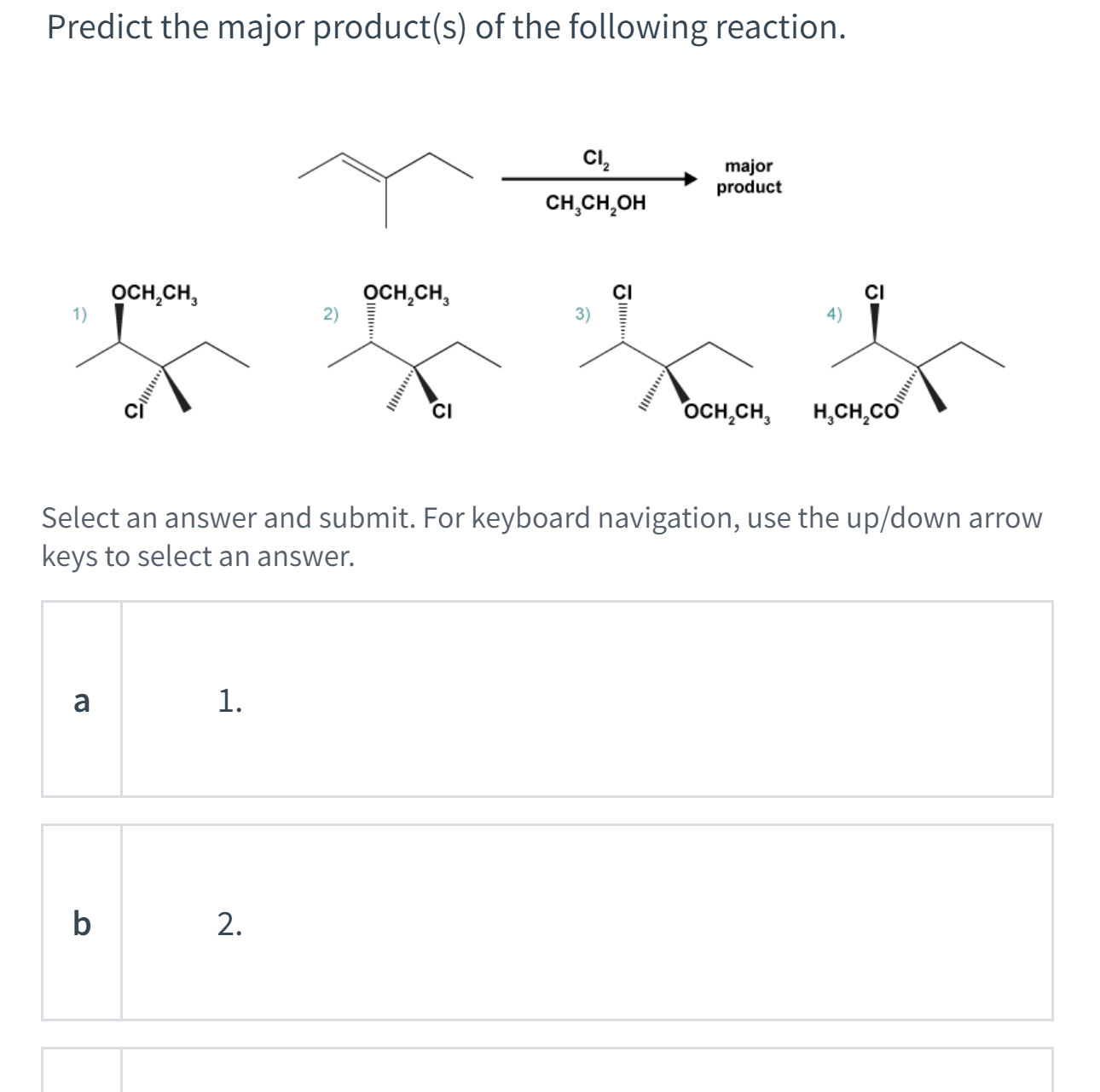 Predict the major product(s) of the following reaction.

$Cl_2$

$CH_3CH_2OH$

major product

1) $OCH_2CH_3$ Cl

2) $OCH_2CH_3$ Cl

3) Cl $OCH_2CH_3$

4) Cl $H_3CH_2CO$

Select an answer and submit. For keyboard navigation, use the up/down arrow keys to select an answer.

a 1.

b 2.