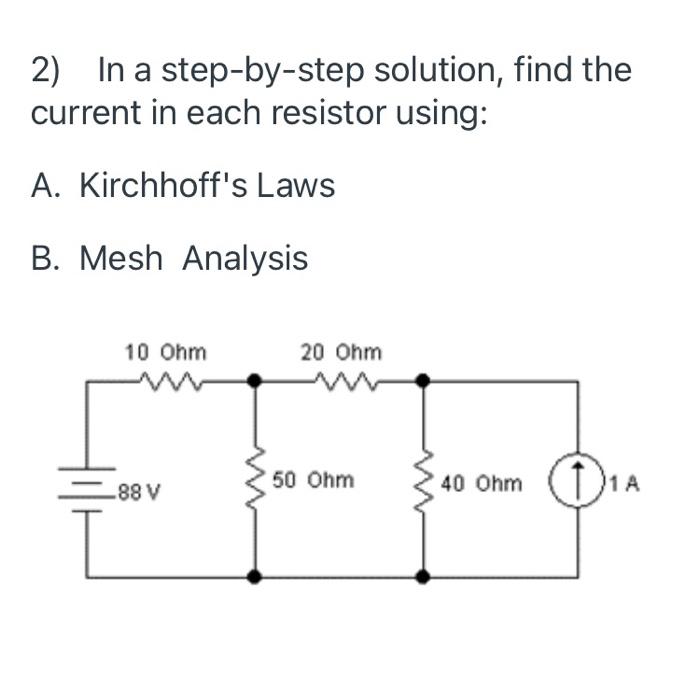 2) In a step-by-step solution, find the current in each resistor using:

A. Kirchhoff's Laws

B. Mesh Analysis

10 Ohm
20 Ohm
88 V
50 Ohm
40 Ohm
1 A