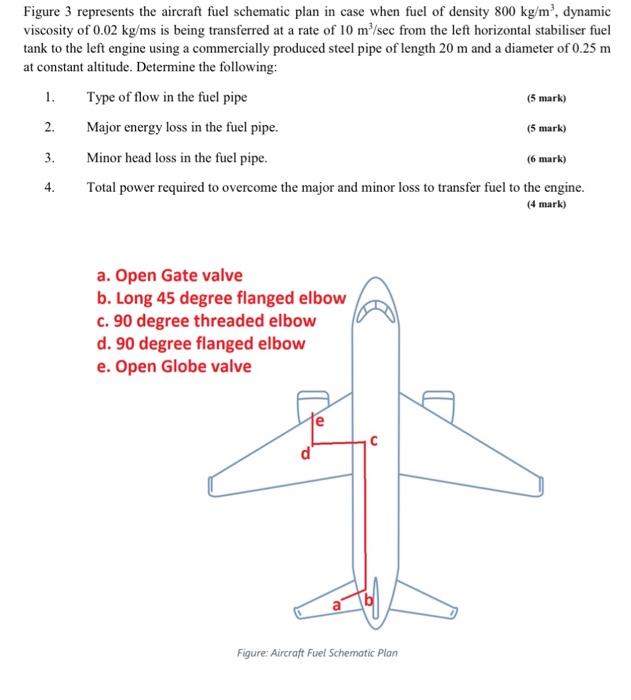 Figure 3 represents the aircraft fuel schematic plan in case when fuel of density 800 kg/m$^3$, dynamic viscosity of 0.02 kg/ms is being transferred at a rate of 10 m$^3$/sec from the left horizontal stabiliser fuel tank to the left engine using a commercially produced steel pipe of length 20 m and a diameter of 0.25 m at constant altitude. Determine the following:

1. Type of flow in the fuel pipe (5 mark)

2. Major energy loss in the fuel pipe. (5 mark)

3. Minor head loss in the fuel pipe. (6 mark)

4. Total power required to overcome the major and minor loss to transfer fuel to the engine. (4 mark)

a. Open Gate valve
b. Long 45 degree flanged elbow
c. 90 degree threaded elbow
d. 90 degree flanged elbow
e. Open Globe valve

e
c
d
a
b

Figure: Aircraft Fuel Schematic Plan