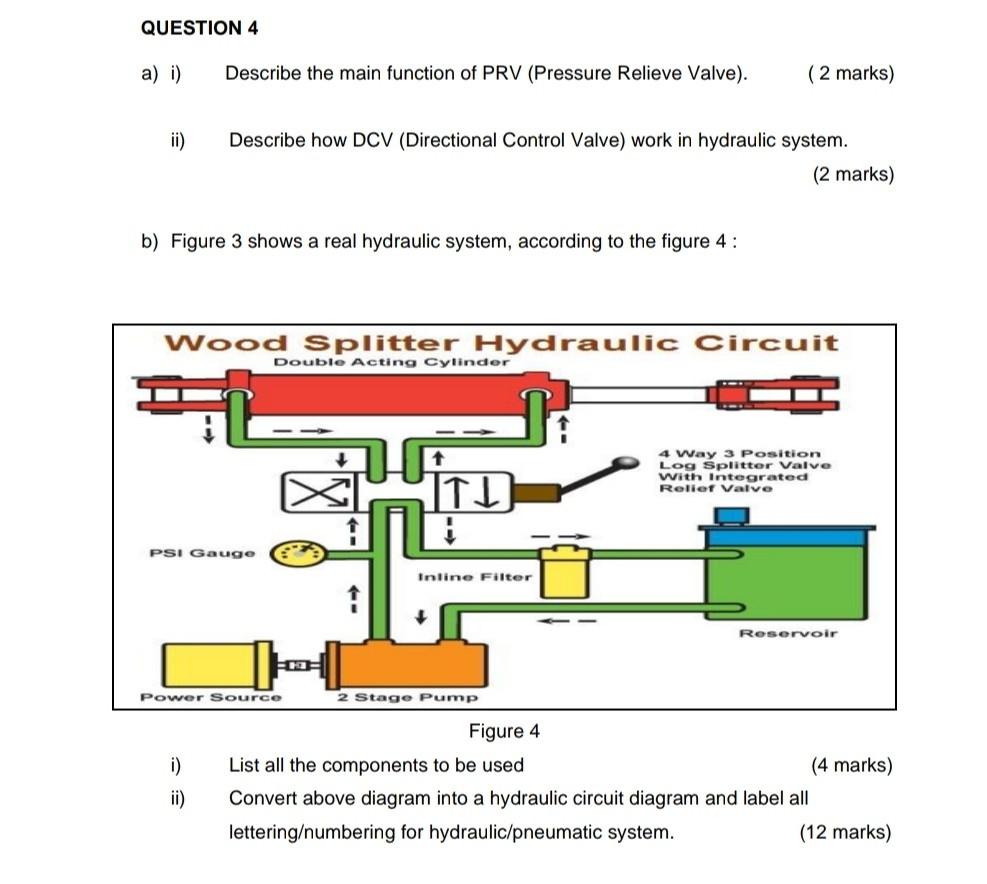 QUESTION 4

a) i) Describe the main function of PRV (Pressure Relieve Valve). ( 2 marks)

ii) Describe how DCV (Directional Control Valve) work in hydraulic system. (2 marks)

b) Figure 3 shows a real hydraulic system, according to the figure 4 :

Wood Splitter Hydraulic Circuit

Double Acting Cylinder

4 Way 3 Position Log Splitter Valve With Integrated Relief Valve

PSI Gauge

Inline Filter

Reservoir

Power Source

2 Stage Pump

Figure 4

i) List all the components to be used (4 marks)

ii) Convert above diagram into a hydraulic circuit diagram and label all lettering/numbering for hydraulic/pneumatic system. (12 marks)