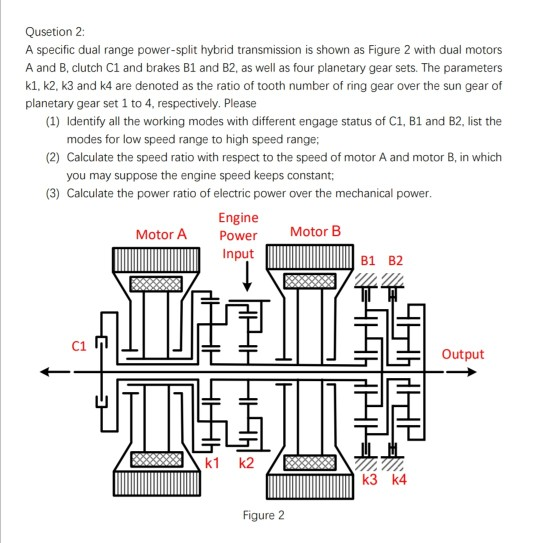 Qusetion 2:

A specific dual range power-split hybrid transmission is shown as Figure 2 with dual motors A and B, clutch C1 and brakes B1 and B2, as well as four planetary gear sets. The parameters k1, k2, k3 and k4 are denoted as the ratio of tooth number of ring gear over the sun gear of planetary gear set 1 to 4, respectively. Please

(1) Identify all the working modes with different engage status of C1, B1 and B2, list the modes for low speed range to high speed range;

(2) Calculate the speed ratio with respect to the speed of motor A and motor B, in which you may suppose the engine speed keeps constant;

(3) Calculate the power ratio of electric power over the mechanical power.

Motor A

Engine Power Input

Motor B

B1 B2

C1

Output

k1 k2

k3 k4

Figure 2