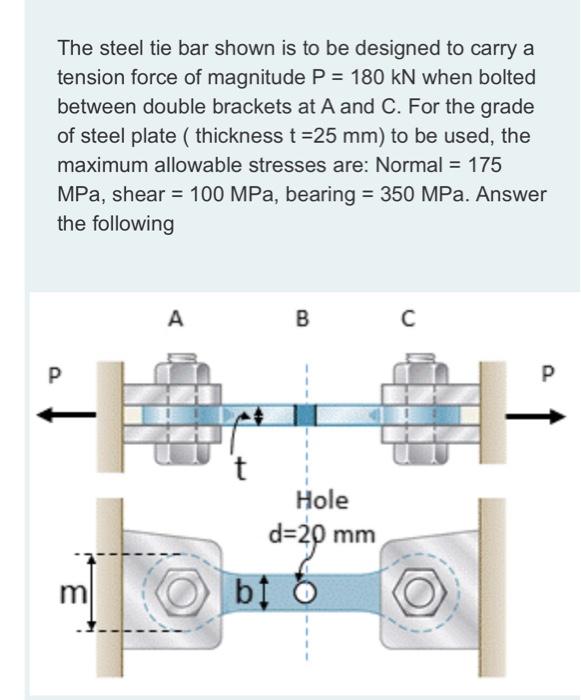 The steel tie bar shown is to be designed to carry a tension force of magnitude P = 180 kN when bolted between double brackets at A and C. For the grade of steel plate ( thickness t =25 mm) to be used, the maximum allowable stresses are: Normal = 175 MPa, shear = 100 MPa, bearing = 350 MPa. Answer the following

A

B

C

P

P

t

Hole
d=20 mm

m

b