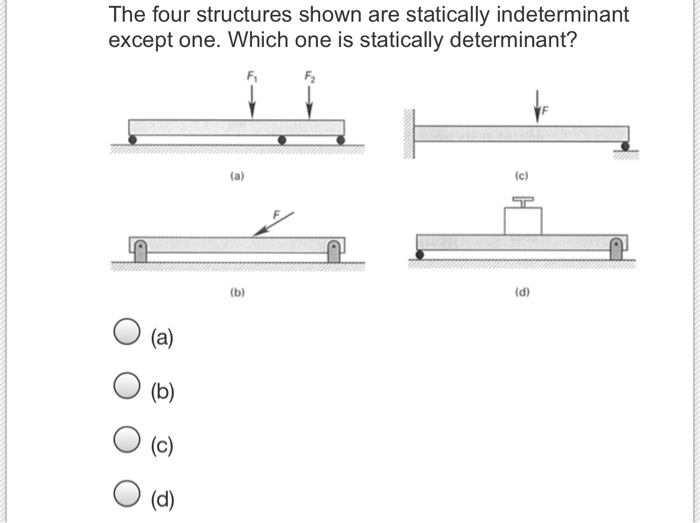 The four structures shown are statically indeterminant except one. Which one is statically determinant?

$F_1$

$F_2$

(a)

$F$

(c)

$F$

(b)

(d)

(a)

(b)

(c)

(d)