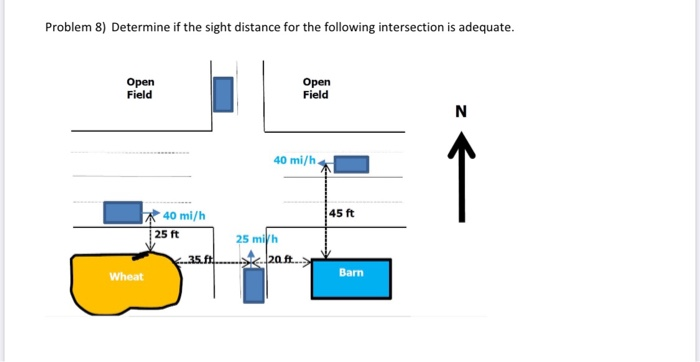 Problem 8) Determine if the sight distance for the following intersection is adequate.

Open Field

Open Field

N

40 mi/h

40 mi/h

45 ft

25 ft

25 mi/h

35 ft

20 ft

Wheat

Barn