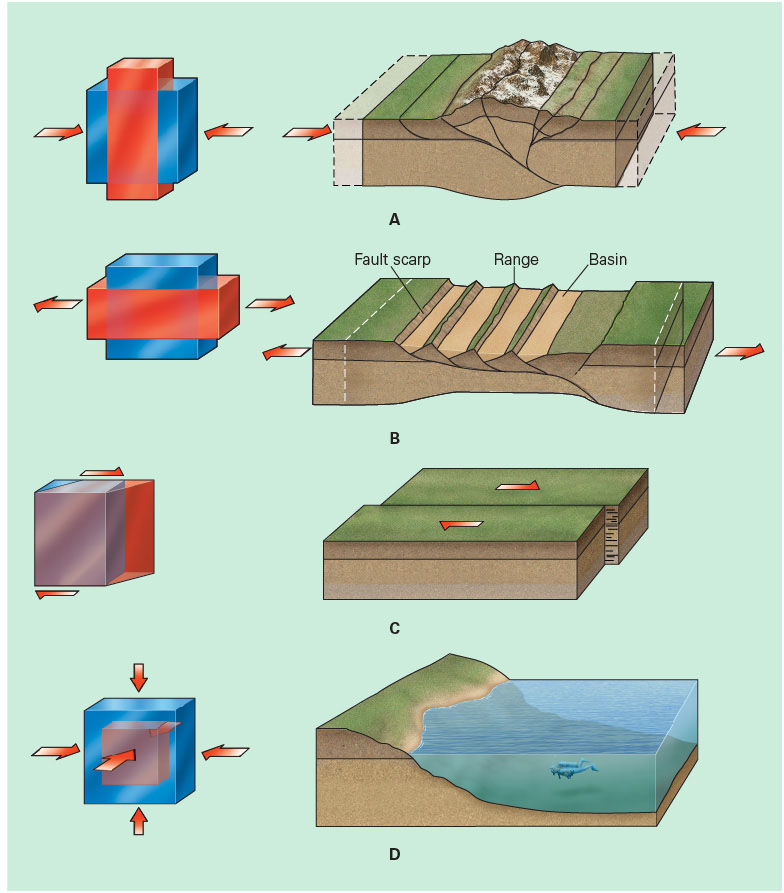 A

Fault scarp
Range
Basin

B

C

D