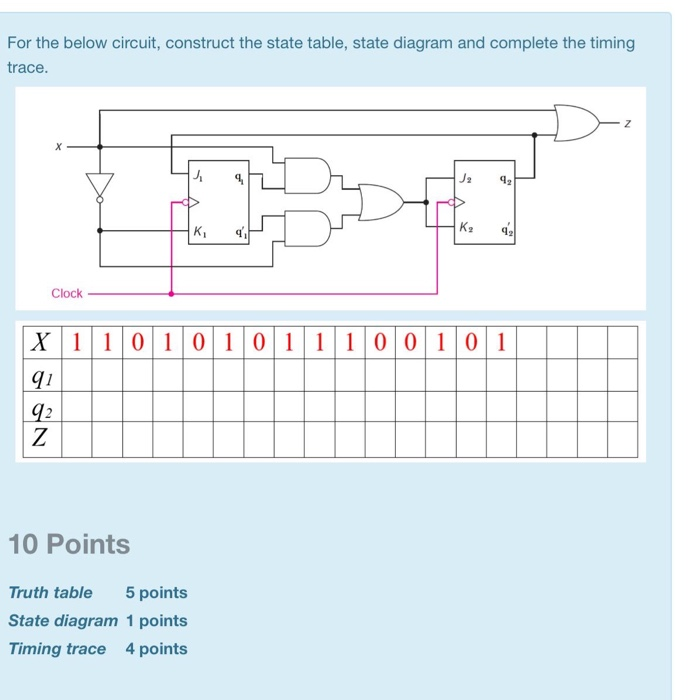 For the below circuit, construct the state table, state diagram and complete the timing trace.

$x$

$z$

$J_1$ $q_1$

$K_1$ $q_1'$

$J_2$ $q_2$

$K_2$ $q_2'$

Clock

| $X$ | 1 | 1 | 0 | 1 | 0 | 1 | 0 | 1 | 1 | 1 | 0 | 0 | 1 | 0 | 1 | | | | |
|---|---|---|---|---|---|---|---|---|---|---|---|---|---|---|---|---|---|---|---|
| $q_1$ | | | | | | | | | | | | | | | | | | | |
| $q_2$ | | | | | | | | | | | | | | | | | | | |
| $Z$ | | | | | | | | | | | | | | | | | | | |

10 Points

Truth table 5 points
State diagram 1 points
Timing trace 4 points