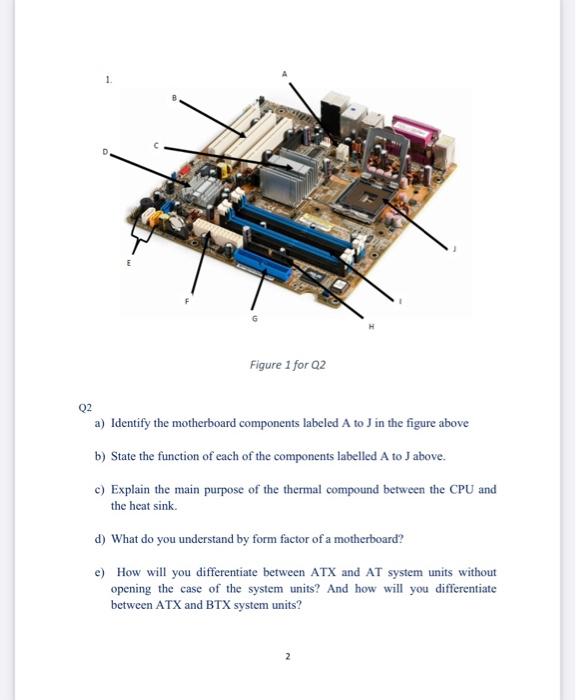 1.

A

B

C

D

E

F

G

H

I

J

Figure 1 for Q2

Q2

a) Identify the motherboard components labeled A to J in the figure above

b) State the function of each of the components labelled A to J above.

c) Explain the main purpose of the thermal compound between the CPU and the heat sink.

d) What do you understand by form factor of a motherboard?

e) How will you differentiate between ATX and AT system units without opening the case of the system units? And how will you differentiate between ATX and BTX system units?

2