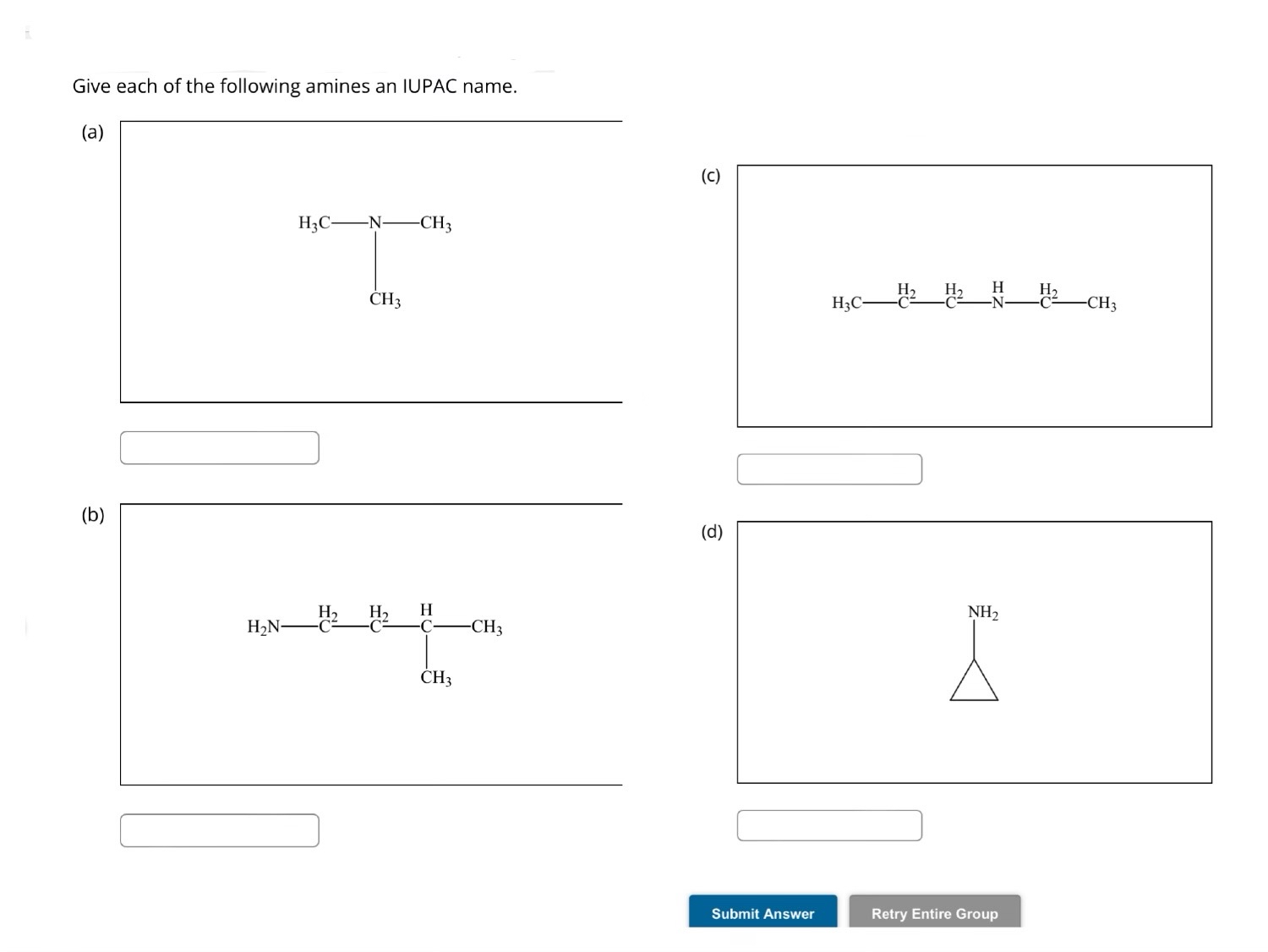 Give each of the following amines an IUPAC name.

(a)

$H_3C$—N—$CH_3$
$CH_3$

(b)

$H_2N$—$\overset{H_2}{C}$—$\overset{H_2}{C}$—$\overset{H}{C}$—$CH_3$
$CH_3$

(c)

$H_3C$—$\overset{H_2}{C}$—$\overset{H_2}{C}$—$\overset{H}{N}$—$\overset{H_2}{C}$—$CH_3$

(d)

$NH_2$

Submit Answer

Retry Entire Group