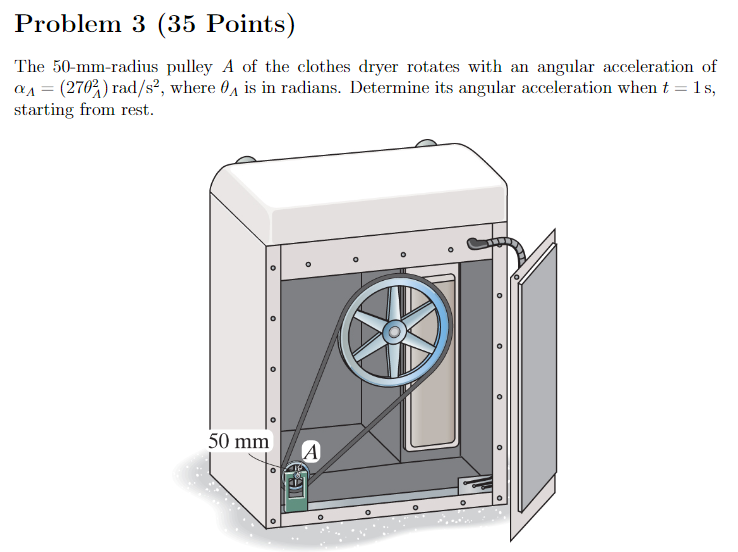 Problem 3 (35 Points)

The 50-mm-radius pulley $A$ of the clothes dryer rotates with an angular acceleration of $\alpha_A = (27\theta_A^2)\,\text{rad/s}^2$, where $\theta_A$ is in radians. Determine its angular acceleration when $t = 1\,\text{s}$, starting from rest.

50 mm

$A$