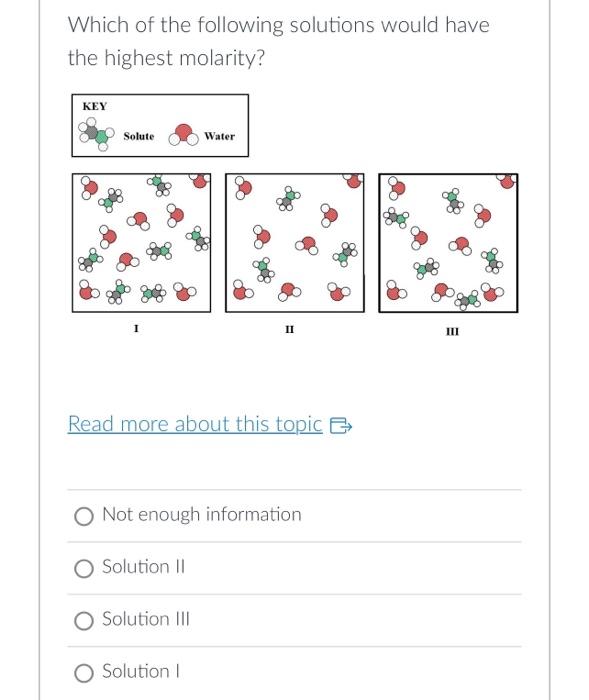 Which of the following solutions would have the highest molarity?

KEY
Solute
Water

I

II

III

Read more about this topic

Not enough information

Solution II

Solution III

Solution I