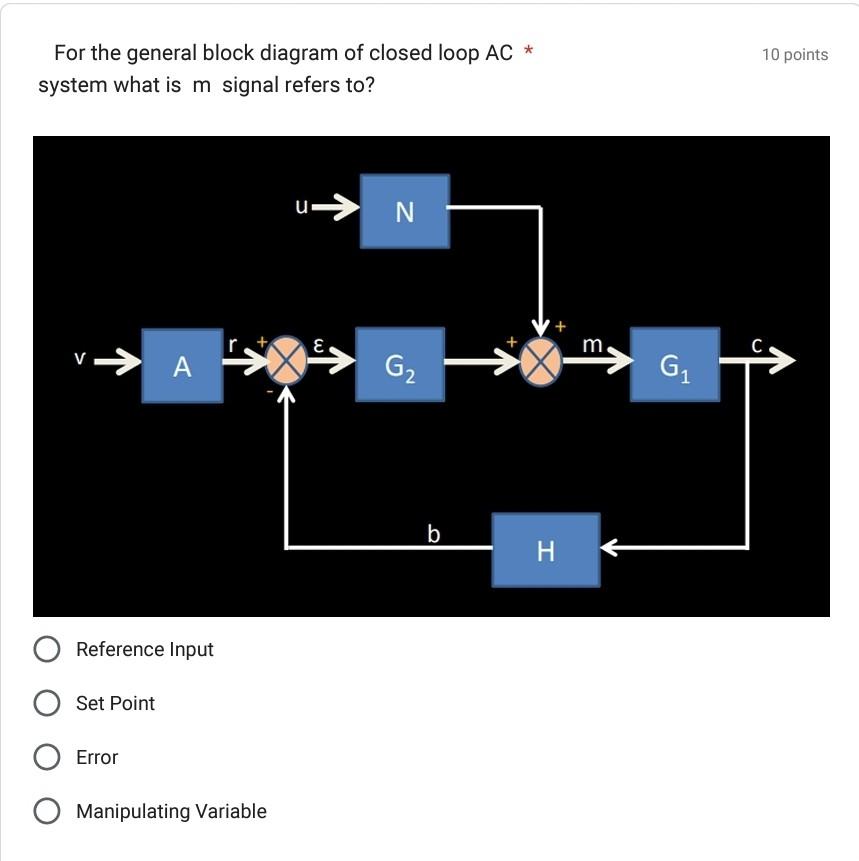 For the general block diagram of closed loop AC *
system what is m signal refers to?

10 points

u
N
v
A
r
+
-
ε
$G_2$
+
+
m
$G_1$
c
b
H

Reference Input

Set Point

Error

Manipulating Variable