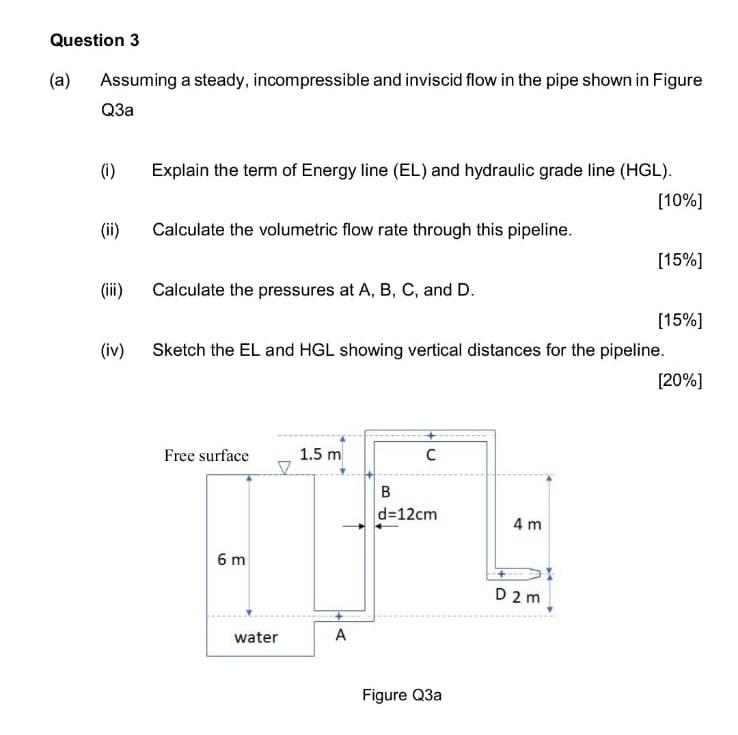 Question 3

(a) Assuming a steady, incompressible and inviscid flow in the pipe shown in Figure Q3a

(i) Explain the term of Energy line (EL) and hydraulic grade line (HGL).

[10%]

(ii) Calculate the volumetric flow rate through this pipeline.

[15%]

(iii) Calculate the pressures at A, B, C, and D.

[15%]

(iv) Sketch the EL and HGL showing vertical distances for the pipeline.

[20%]

Free surface

1.5 m

C

B

d=12cm

4 m

6 m

D 2 m

water

A

Figure Q3a