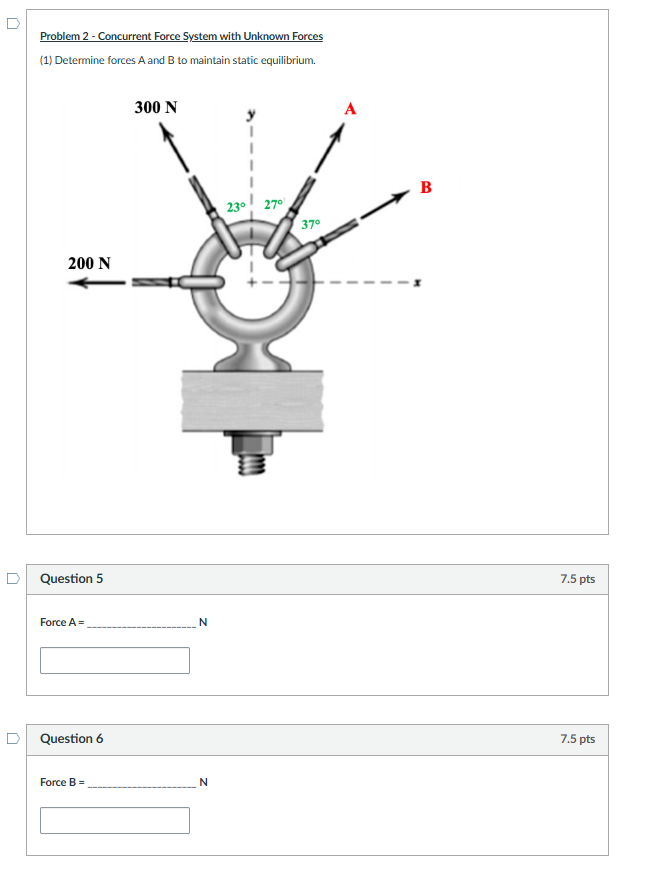 Problem 2 - Concurrent Force System with Unknown Forces

(1) Determine forces A and B to maintain static equilibrium.

300 N
y
A
B
23°
27°
37°
200 N
x

Question 5

7.5 pts

Force A = ____________________ N

Question 6

7.5 pts

Force B = ____________________ N