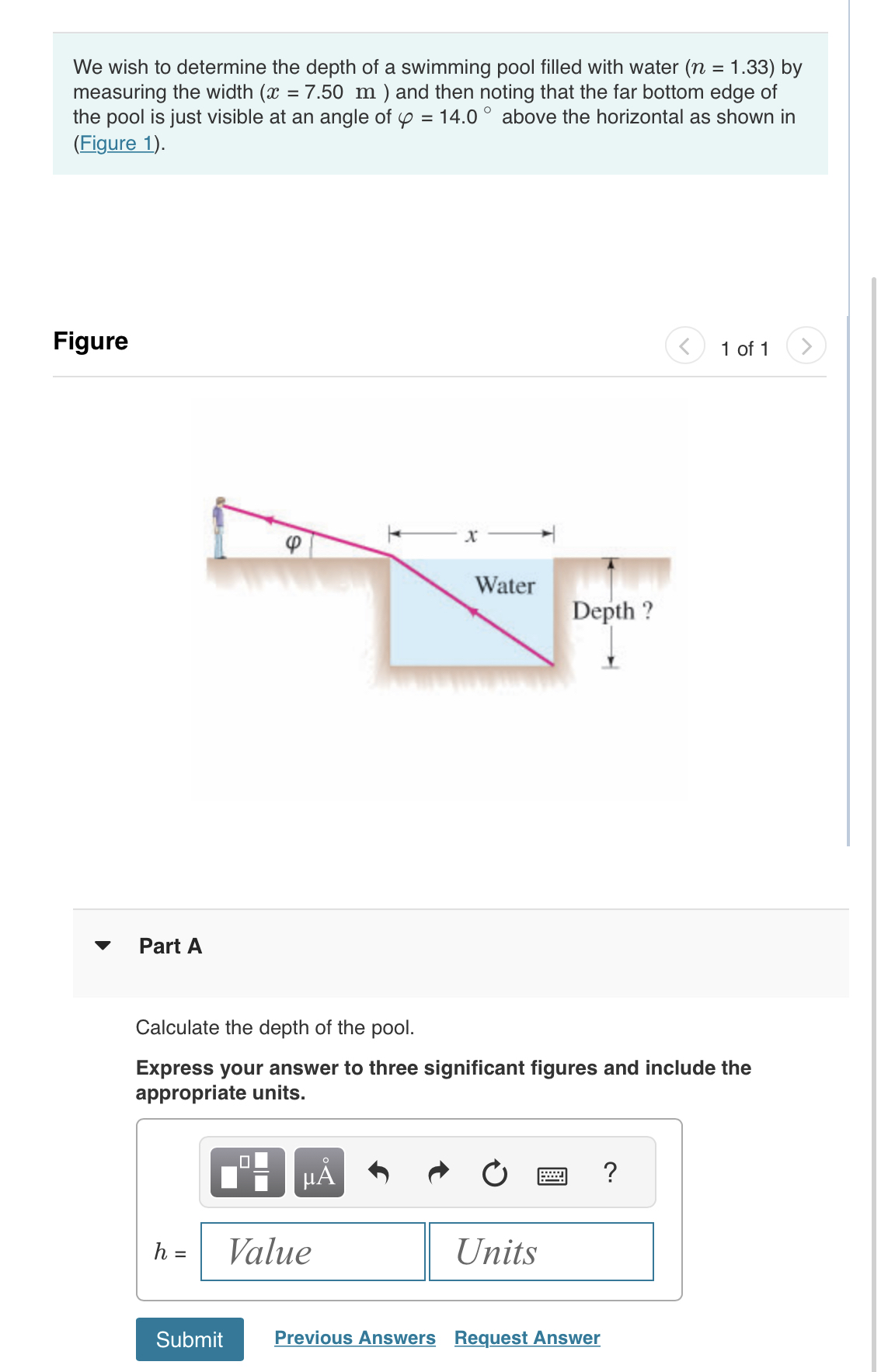 We wish to determine the depth of a swimming pool filled with water ($n$ = 1.33) by measuring the width ($x$ = 7.50 m ) and then noting that the far bottom edge of the pool is just visible at an angle of $\varphi$ = 14.0 $^\circ$ above the horizontal as shown in (Figure 1).

Figure

1 of 1

$\varphi$

$x$

Water

Depth ?

Part A

Calculate the depth of the pool.

Express your answer to three significant figures and include the appropriate units.

μÅ

?

$h$ =

Value

Units

Submit

Previous Answers

Request Answer