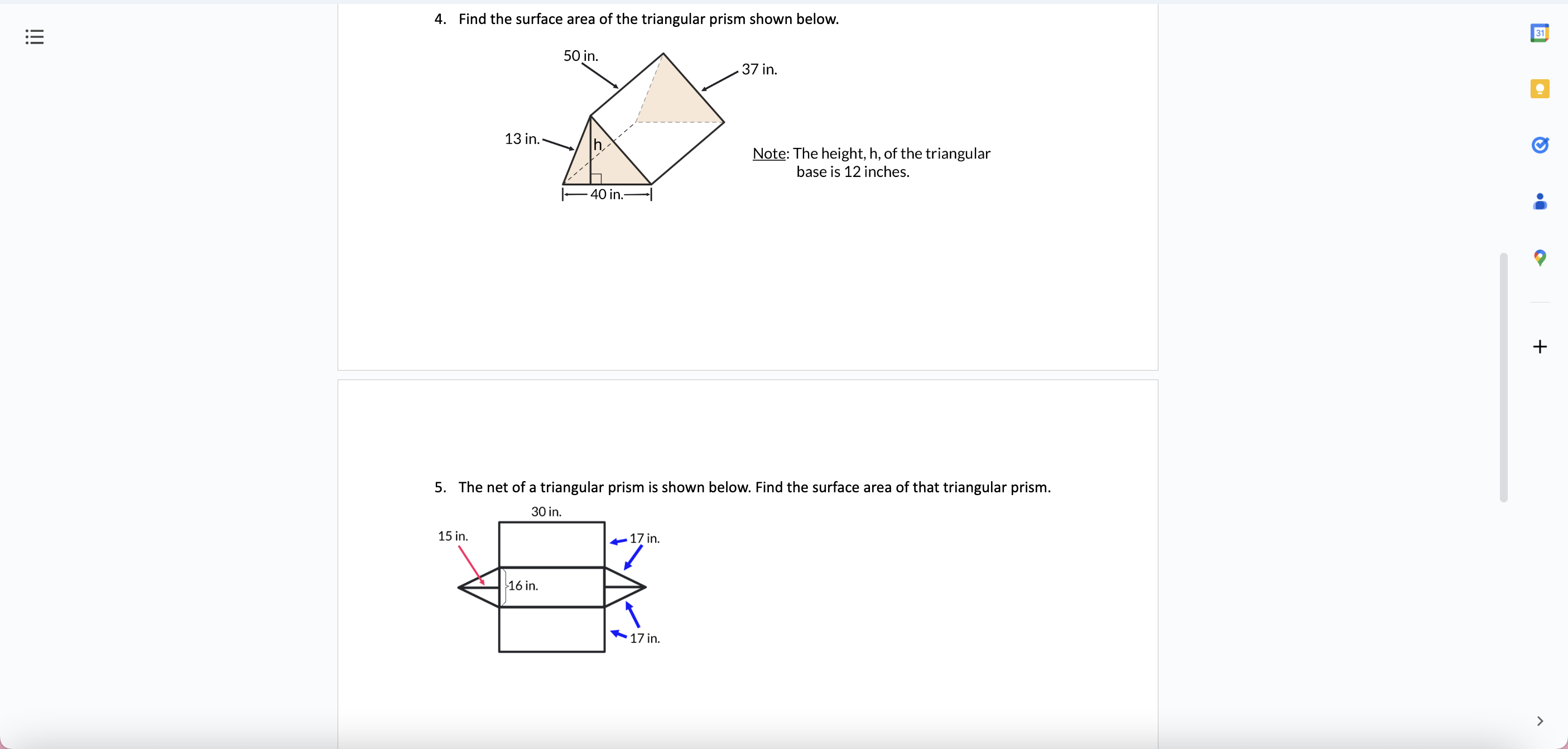 4. Find the surface area of the triangular prism shown below.

50 in.

37 in.

13 in.

h

40 in.

Note: The height, h, of the triangular base is 12 inches.

5. The net of a triangular prism is shown below. Find the surface area of that triangular prism.

30 in.

15 in.

17 in.

16 in.

17 in.

31