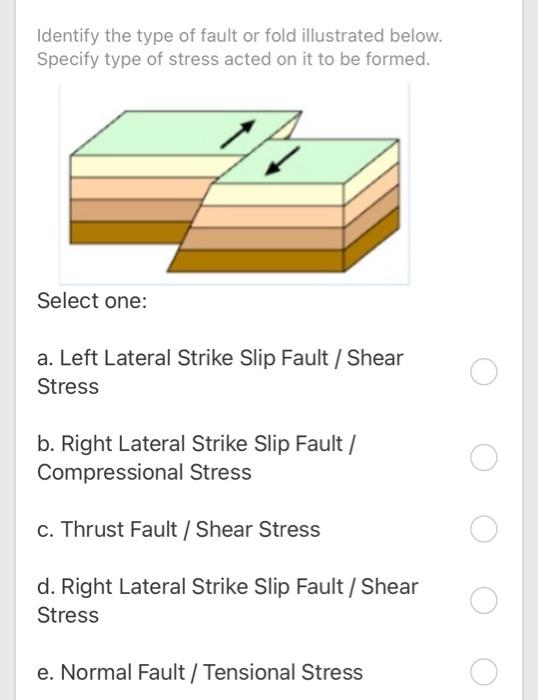 Identify the type of fault or fold illustrated below. Specify type of stress acted on it to be formed.

Select one:

a. Left Lateral Strike Slip Fault / Shear Stress

b. Right Lateral Strike Slip Fault / Compressional Stress

c. Thrust Fault / Shear Stress

d. Right Lateral Strike Slip Fault / Shear Stress

e. Normal Fault / Tensional Stress