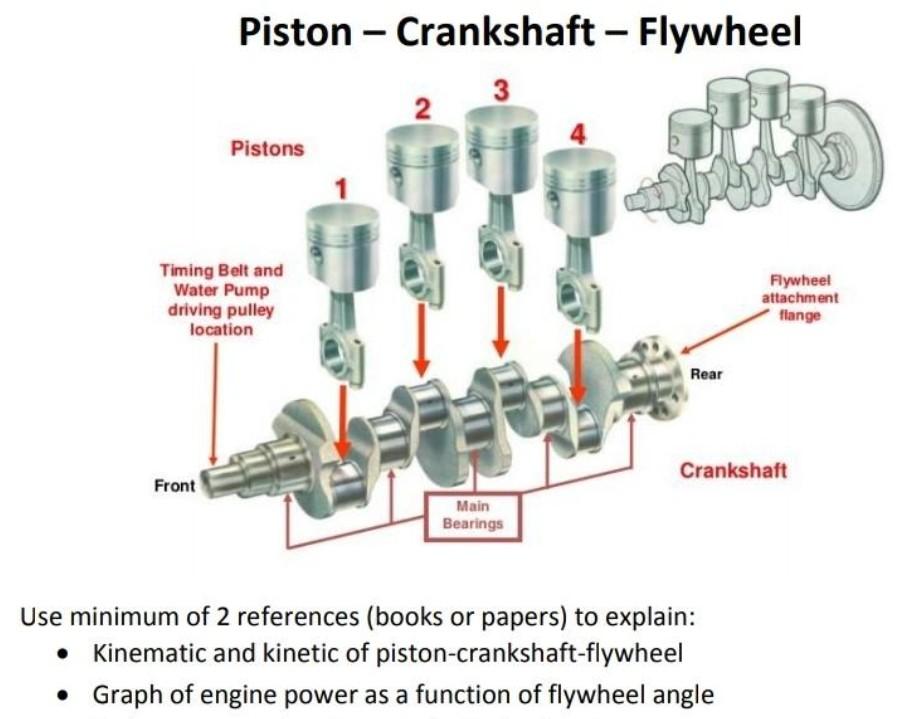 Piston – Crankshaft – Flywheel

Pistons

1

2

3

4

Timing Belt and Water Pump driving pulley location

Flywheel attachment flange

Rear

Front

Crankshaft

Main Bearings

Use minimum of 2 references (books or papers) to explain:

• Kinematic and kinetic of piston-crankshaft-flywheel

• Graph of engine power as a function of flywheel angle