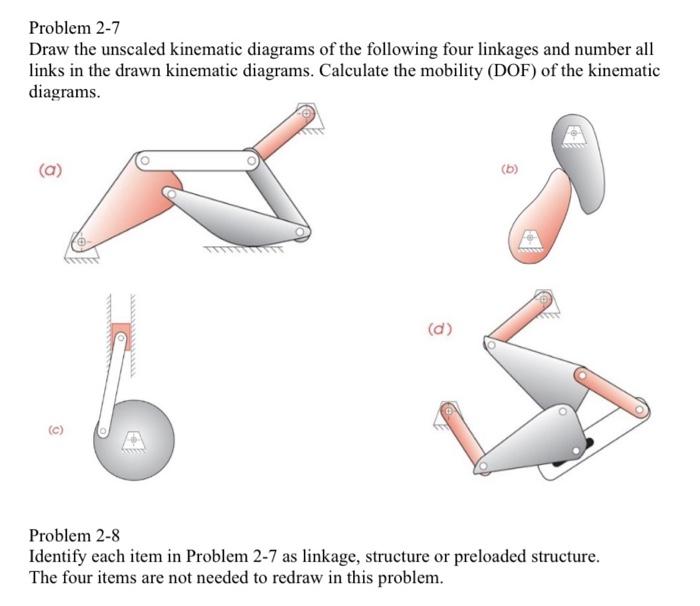 Problem 2-7
Draw the unscaled kinematic diagrams of the following four linkages and number all links in the drawn kinematic diagrams. Calculate the mobility (DOF) of the kinematic diagrams.

(a)

(b)

(c)

(d)

Problem 2-8
Identify each item in Problem 2-7 as linkage, structure or preloaded structure. The four items are not needed to redraw in this problem.