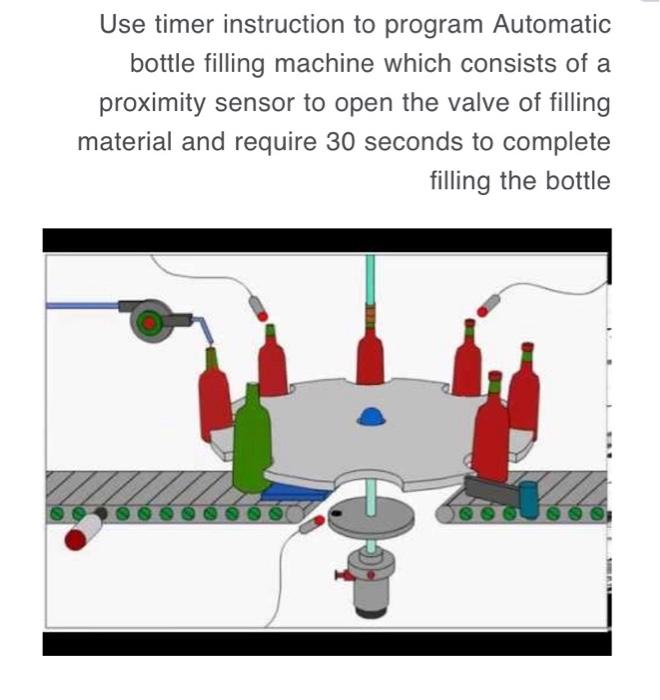 Use timer instruction to program Automatic bottle filling machine which consists of a proximity sensor to open the valve of filling material and require 30 seconds to complete filling the bottle