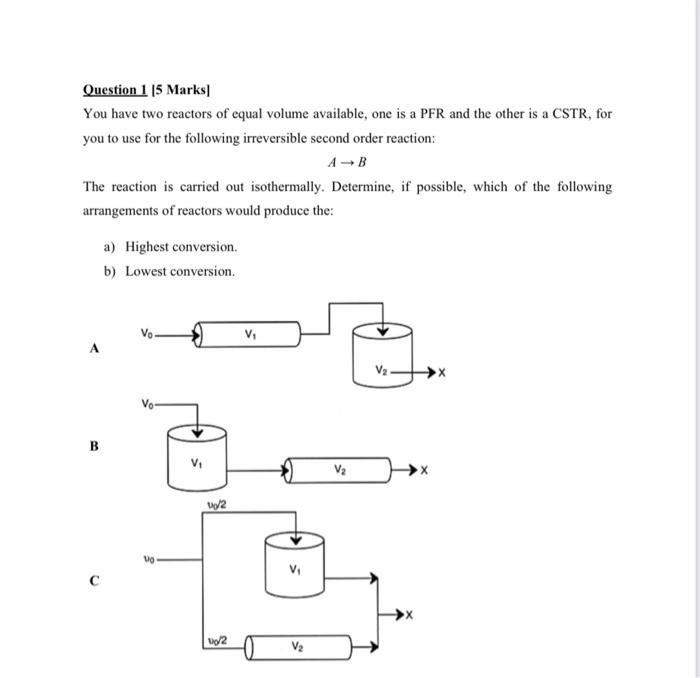 Question 1 [5 Marks]

You have two reactors of equal volume available, one is a PFR and the other is a CSTR, for you to use for the following irreversible second order reaction:

$A \rightarrow B$

The reaction is carried out isothermally. Determine, if possible, which of the following arrangements of reactors would produce the:

a) Highest conversion.
b) Lowest conversion.

A

$V_0$

$V_1$

$V_2$

X

B

$V_0$

$V_1$

$V_2$

X

C

$v_0/2$

$v_0$

$V_1$

X

$v_0/2$

$V_2$